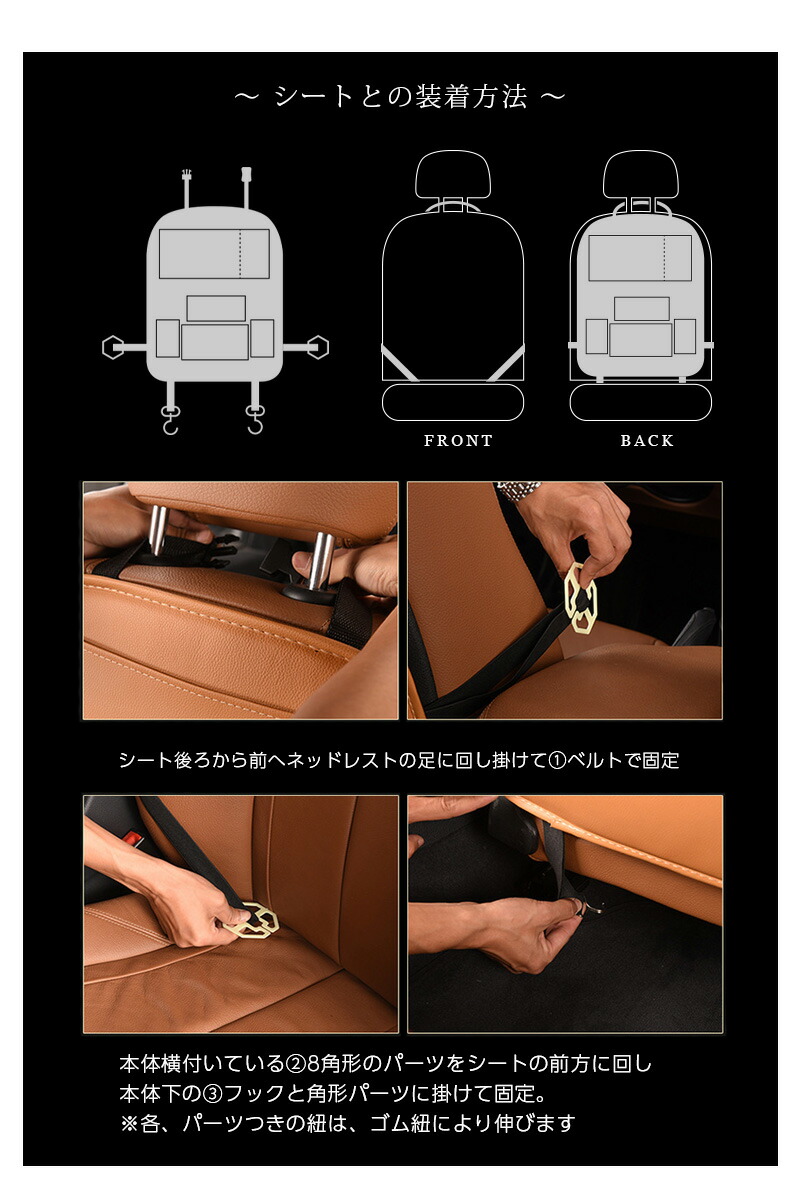 ～ シートとの装着方法 ～

FRONT

BACK

シート後ろから前へネッドレストの足に回し掛けて①ベルトで固定

本体横付いている②8角形のパーツをシートの前方に回し
本体下の③フックと角形パーツに掛けて固定。
※各、パーツつきの紐は、ゴム紐により伸びます