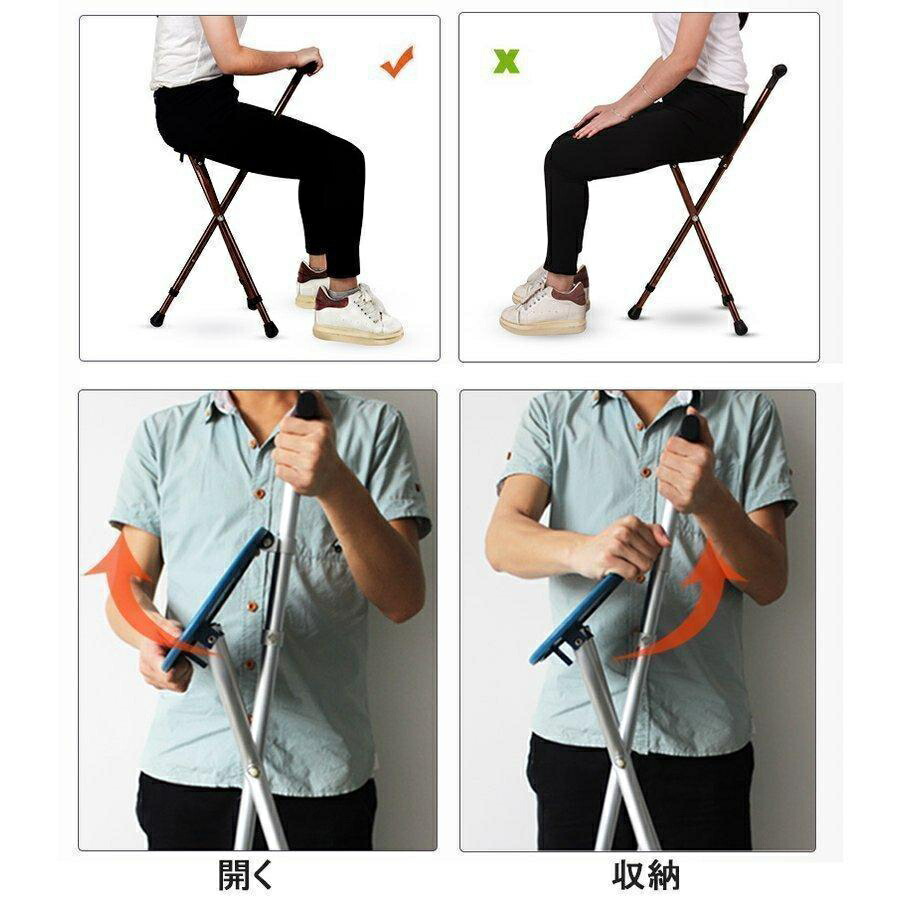 ✓

X

開く

収納