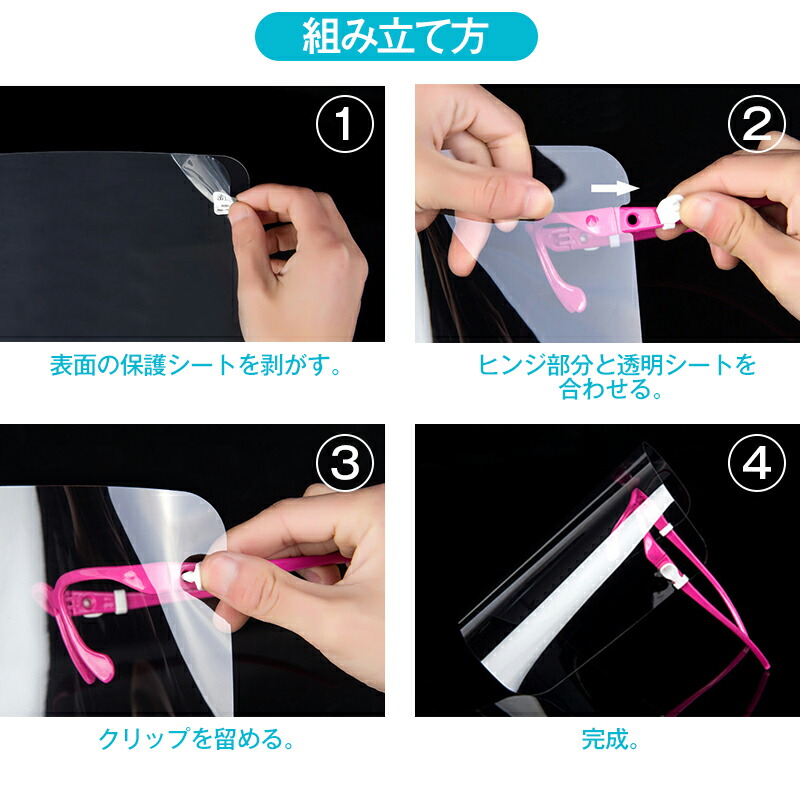 組み立て方

①

表面の保護シートを剥がす。

②

ヒンジ部分と透明シートを合わせる。

③

クリップを留める。

④

完成。