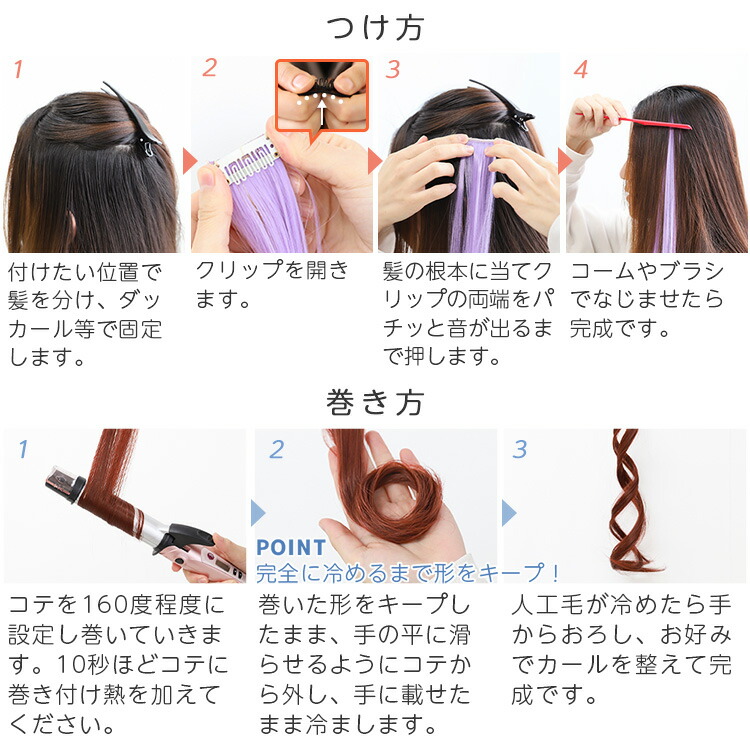 つけ方

1

付けたい位置で髪を分け、ダッカール等で固定します。

2

クリップを開きます。

3

髪の根本に当てクリップの両端をパチッと音が出るまで押します。

4

コームやブラシでなじませたら完成です。

巻き方

1

コテを160度程度に設定し巻いていきます。10秒ほどコテに巻き付け熱を加えてください。

2

POINT
完全に冷めるまで形をキープ！

巻いた形をキープしたまま、手の平に滑らせるようにコテから外し、手に載せたまま冷まします。

3

人工毛が冷めたら手からおろし、お好みでカールを整えて完成です。