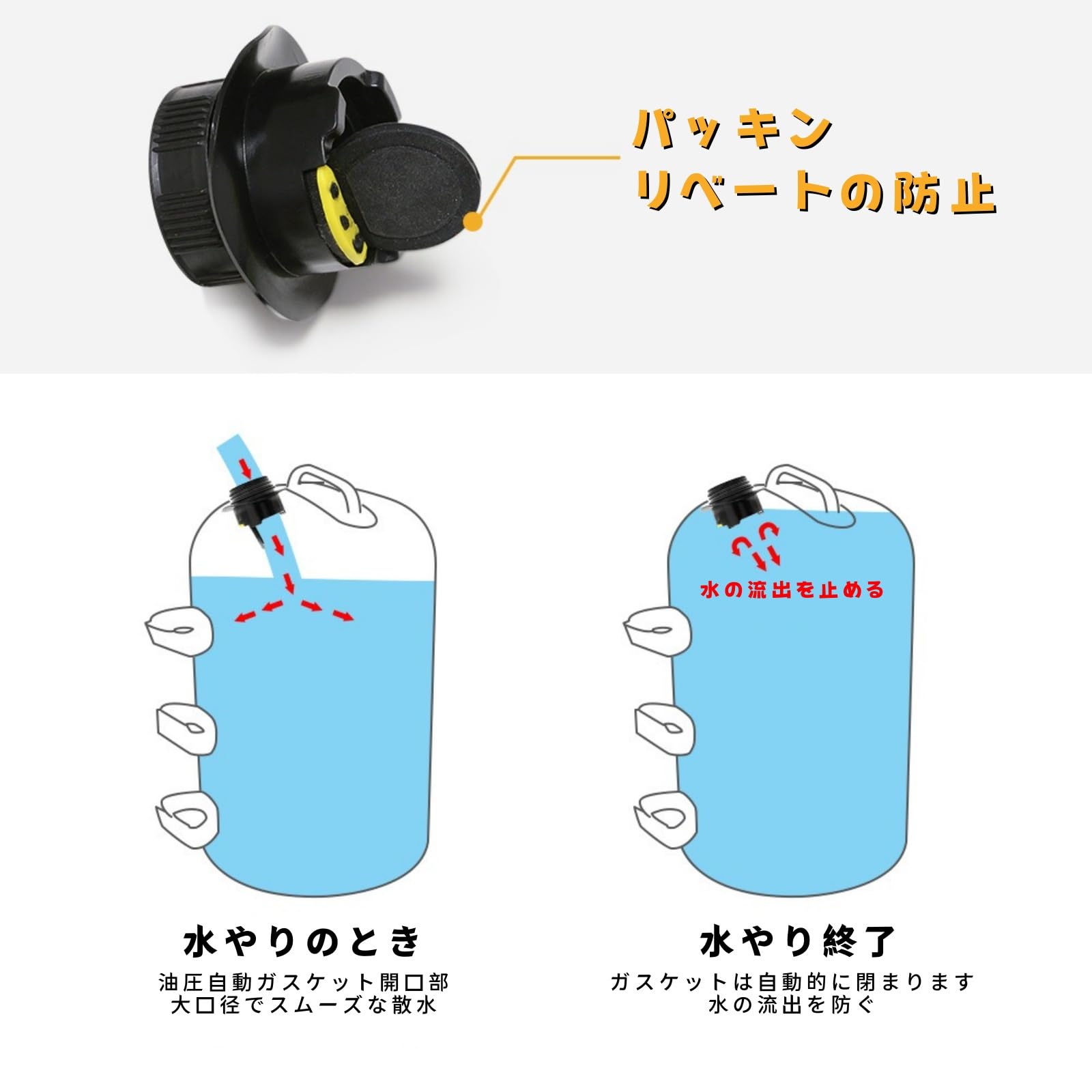 パッキン
リベートの防止

水の流出を止める

水やりのとき
油圧自動ガスケット開口部
大口径でスムーズな散水

水やり終了
ガスケットは自動的に閉まります
水の流出を防ぐ