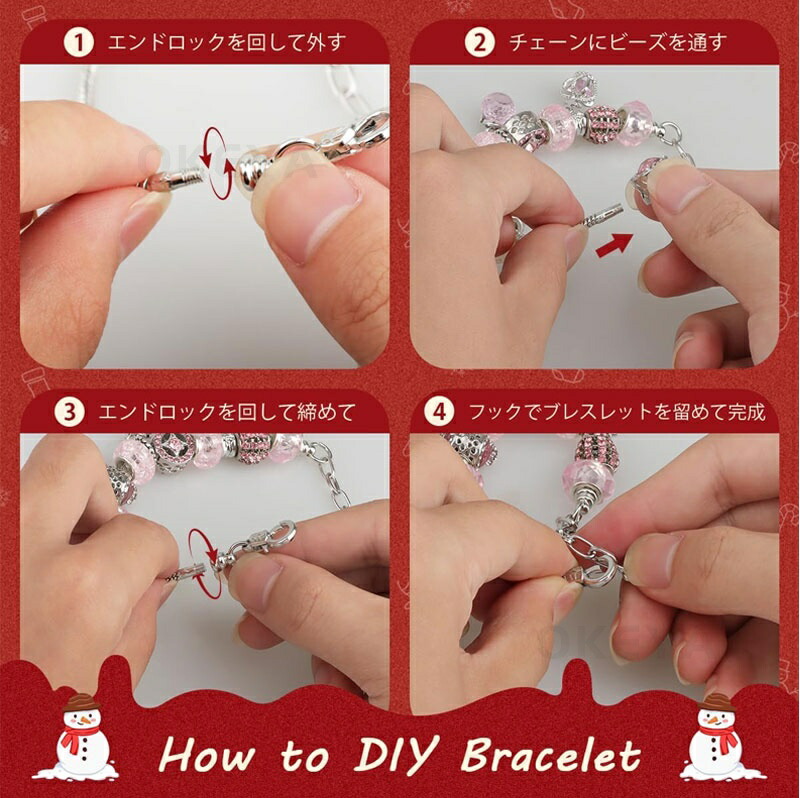 1 エンドロックを回して外す

2 チェーンにビーズを通す

3 エンドロックを回して締めて

4 フックでブレスレットを留めて完成

How to DIY Bracelet