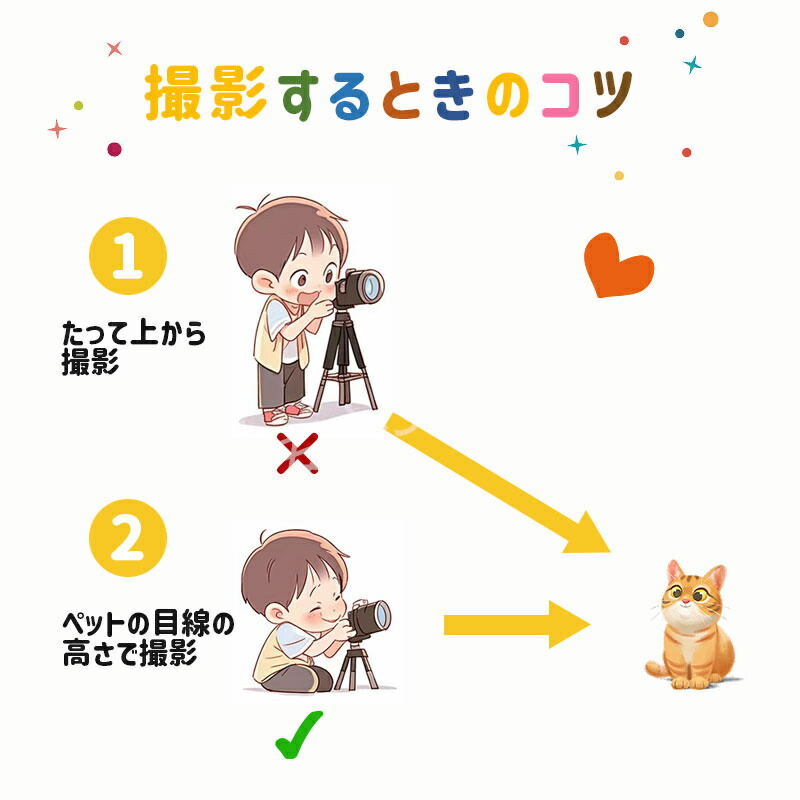 撮影するときのコツ

1

たって上から撮影

2

ペットの目線の高さで撮影