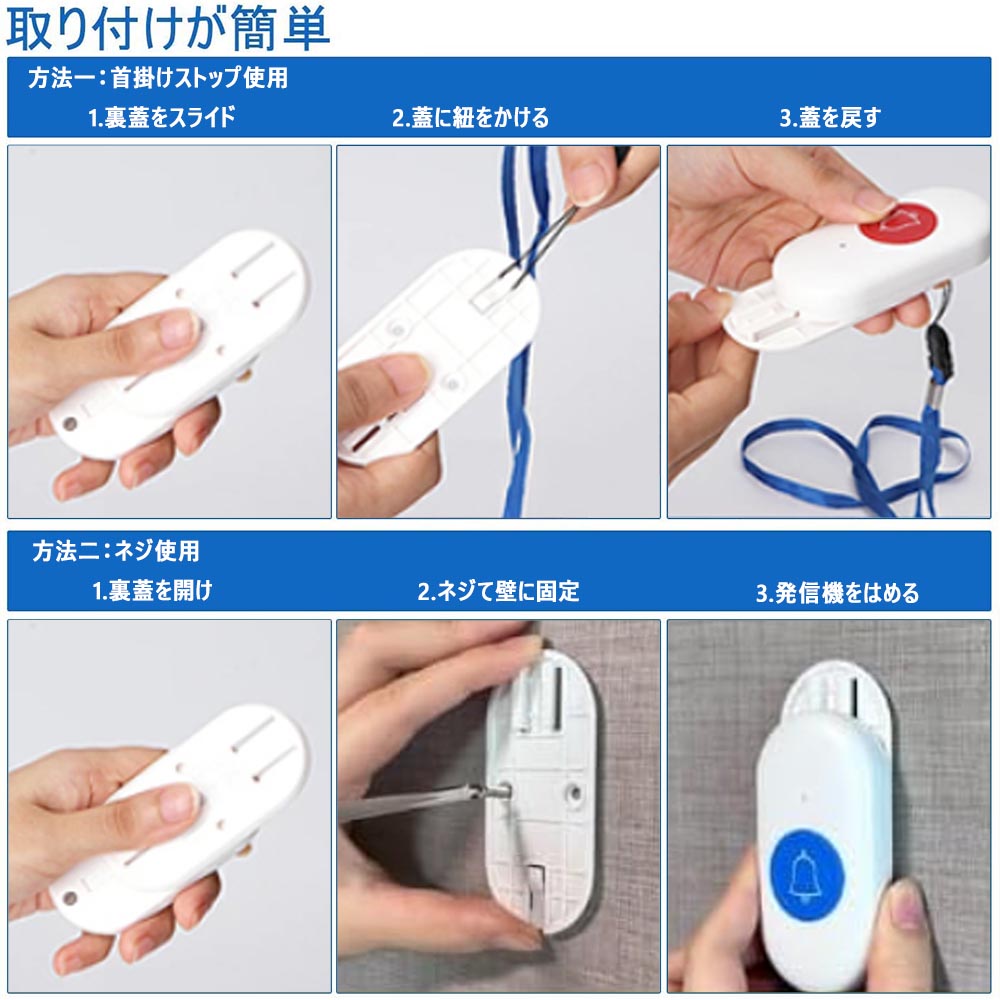 取り付けが簡単

方法一：首掛けストップ使用

1.裏蓋をスライド

2.蓋に紐をかける

3.蓋を戻す

方法二：ネジ使用

1.裏蓋を開け

2.ネジて壁に固定

3.発信機をはめる