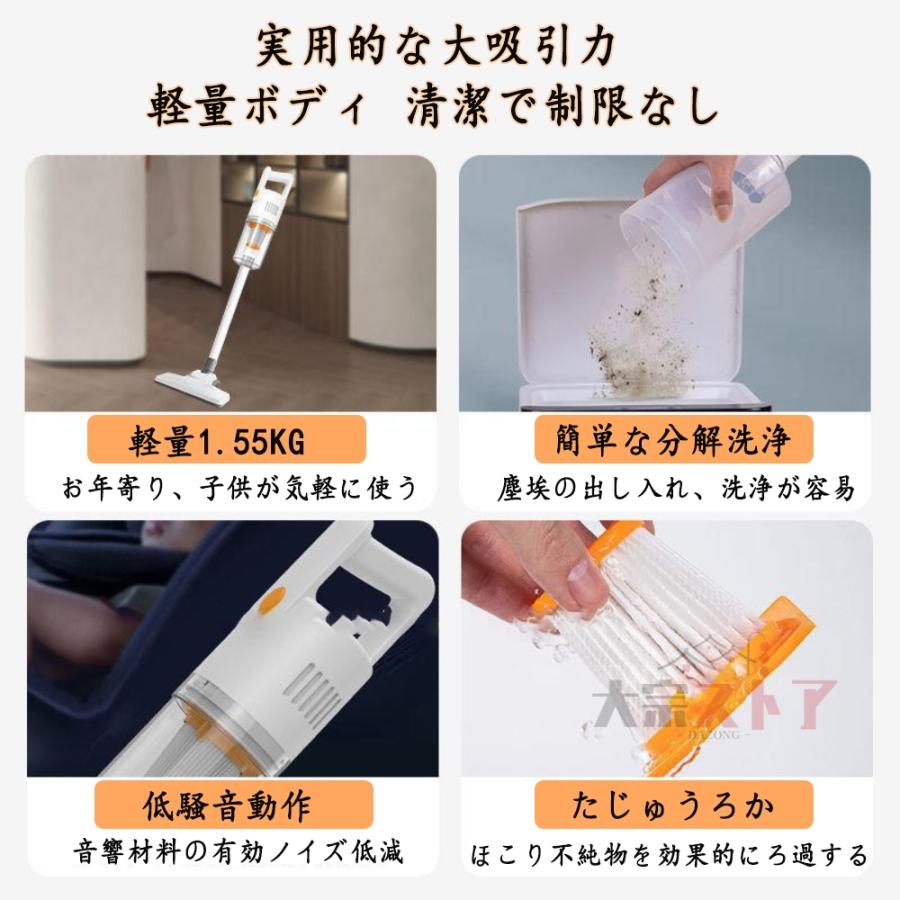 実用的な大吸引力
軽量ボディ　清潔で制限なし

軽量1.55KG
お年寄り、子供が気軽に使う

簡単な分解洗浄
塵埃の出し入れ、洗浄が容易

低騒音動作
音響材料の有効ノイズ低減

たじゅうろか
ほこり不純物を効果的にろ過する

大宗ストア
DAZONG