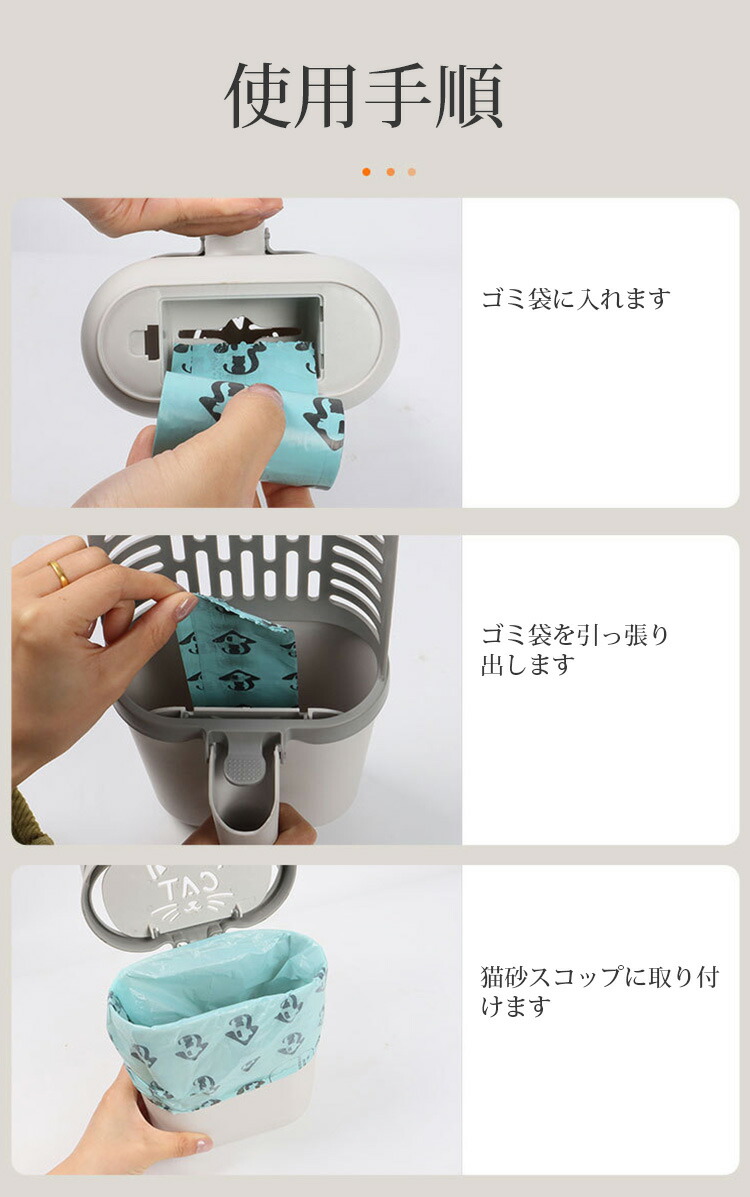 使用手順

ゴミ袋に入れます

ゴミ袋を引っ張り出します

CAT

猫砂スコップに取り付けます