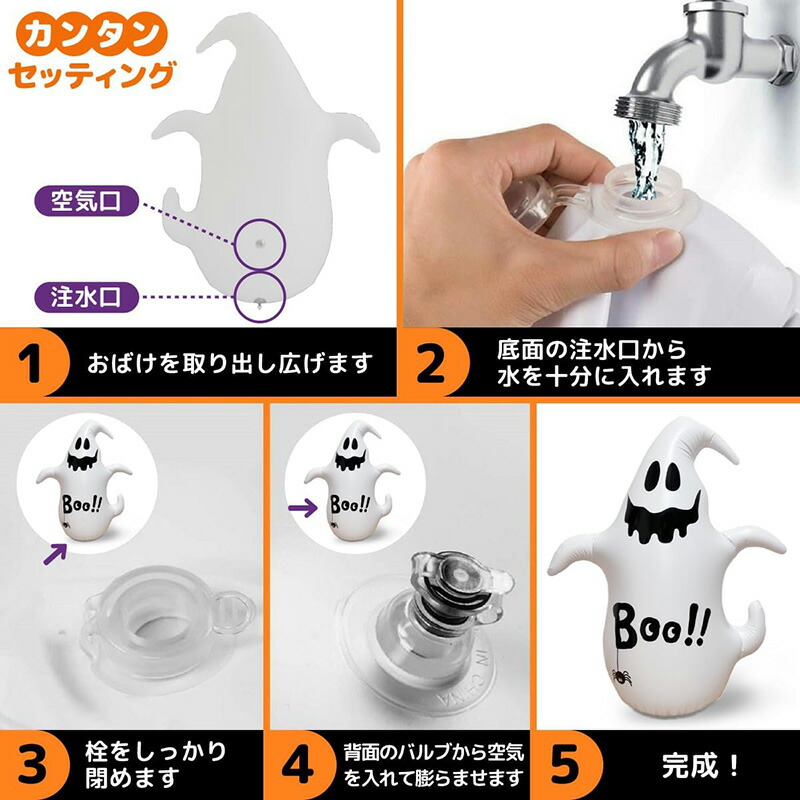 カンタン
セッティング

空気口

注水口

1 おばけを取り出し広げます

2 底面の注水口から水を十分に入れます

Boo!!

Boo!!

IN CHINA

Boo!!

3 栓をしっかり閉めます

4 背面のバルブから空気を入れて膨らませます

5 完成！