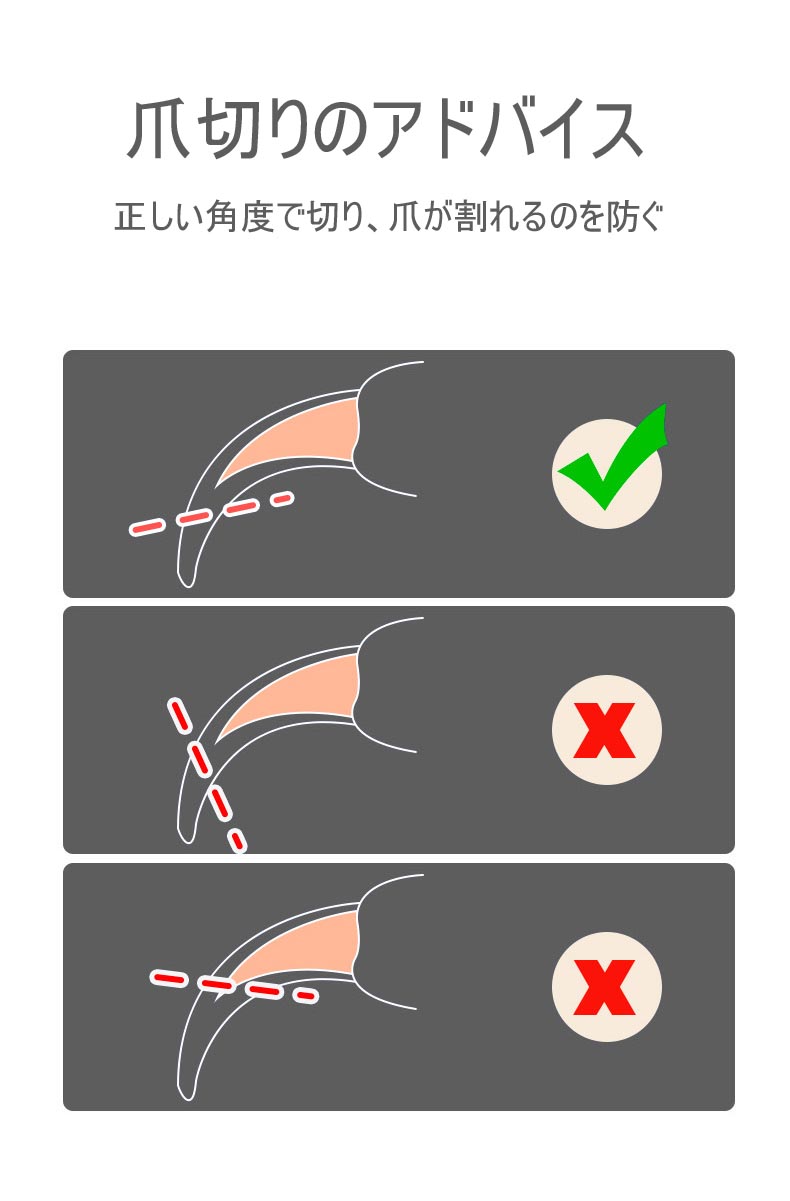 爪切りのアドバイス

正しい角度で切り、爪が割れるのを防ぐ