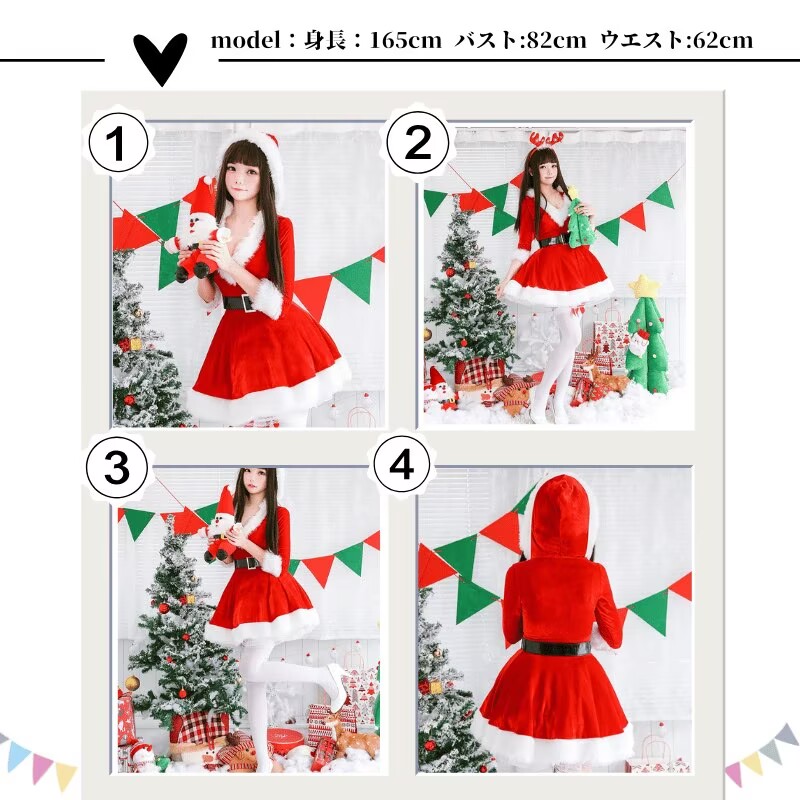 model：身長：165cm バスト:82cm ウエスト:62cm

1

2

3

4