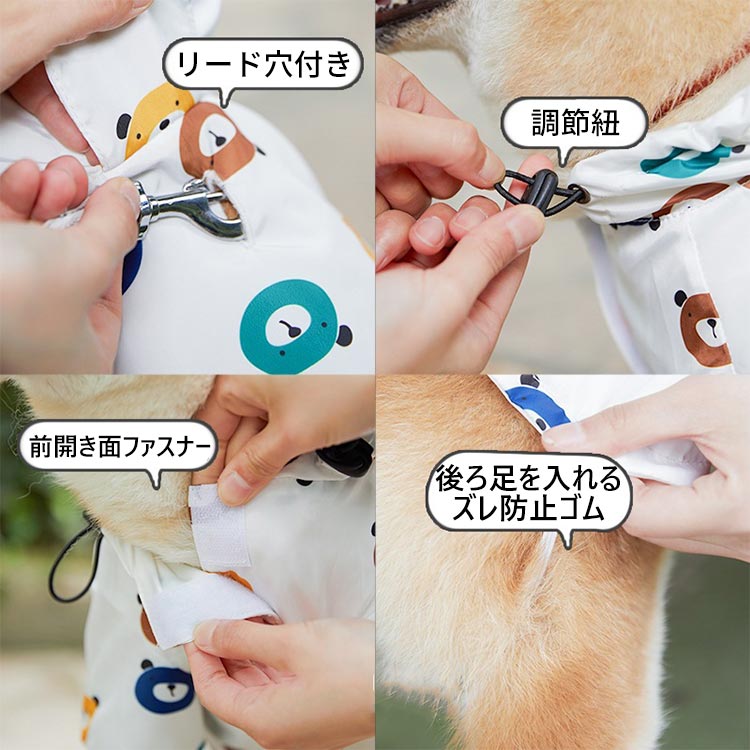 リード穴付き

調節紐

前開き面ファスナー

後ろ足を入れる
ズレ防止ゴム