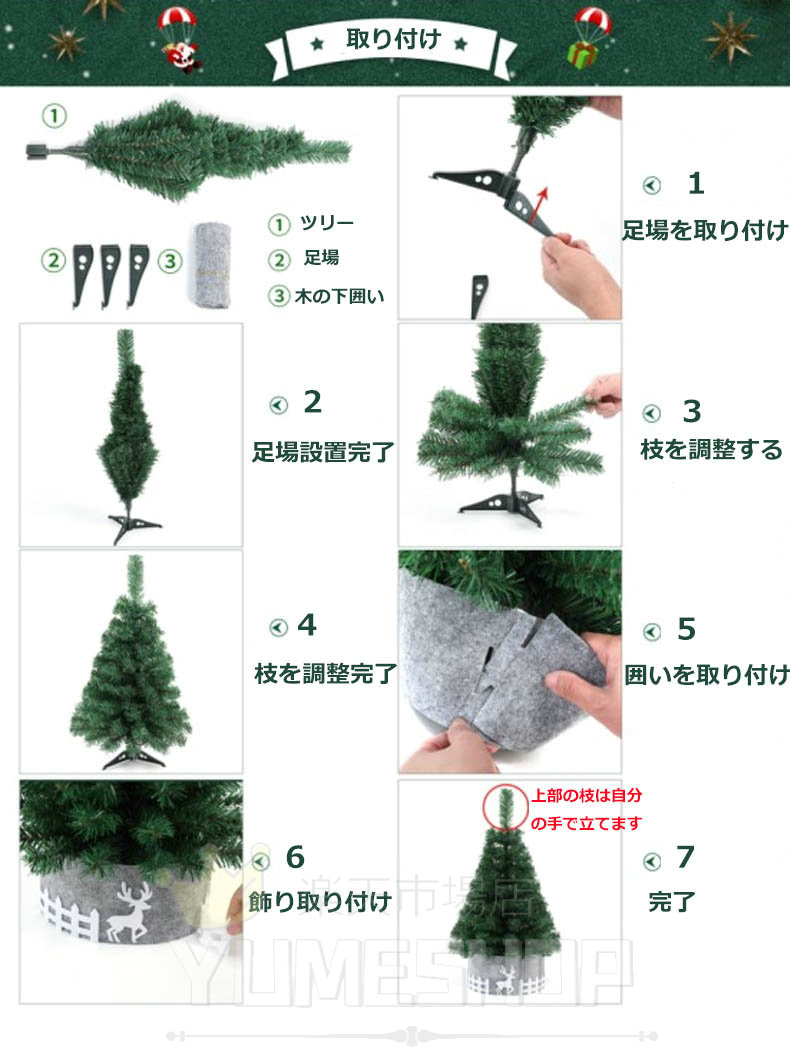 取り付け

①

② ③

① ツリー
② 足場
③ 木の下囲い

1
足場を取り付け

2
足場設置完了

3
枝を調整する

4
枝を調整完了

5
囲いを取り付け

6
飾り取り付け

上部の枝は自分の手で立てます

7
完了

楽天市場店
YUMESHOP