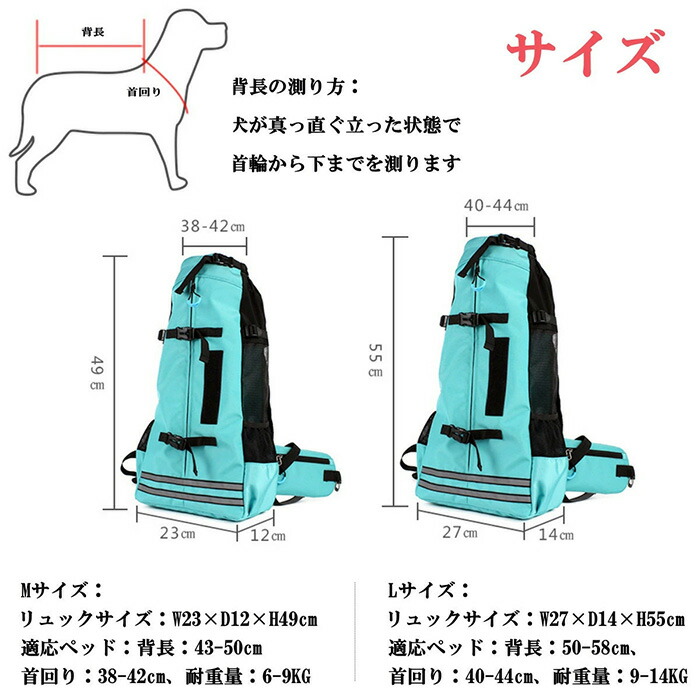 背長

首回り

サイズ

背長の測り方：
犬が真っ直ぐ立った状態で
首輪から下までを測ります

38-42㎝

49㎝

23㎝

12㎝

40-44㎝

55㎝

27㎝

14㎝

Mサイズ：
リュックサイズ：W23×D12×H49cm
適応ペッド：背長：43-50cm
首回り：38-42cm、耐重量：6-9KG

Lサイズ：
リュックサイズ：W27×D14×H55cm
適応ペッド：背長：50-58cm、
首回り：40-44cm、耐重量：9-14KG