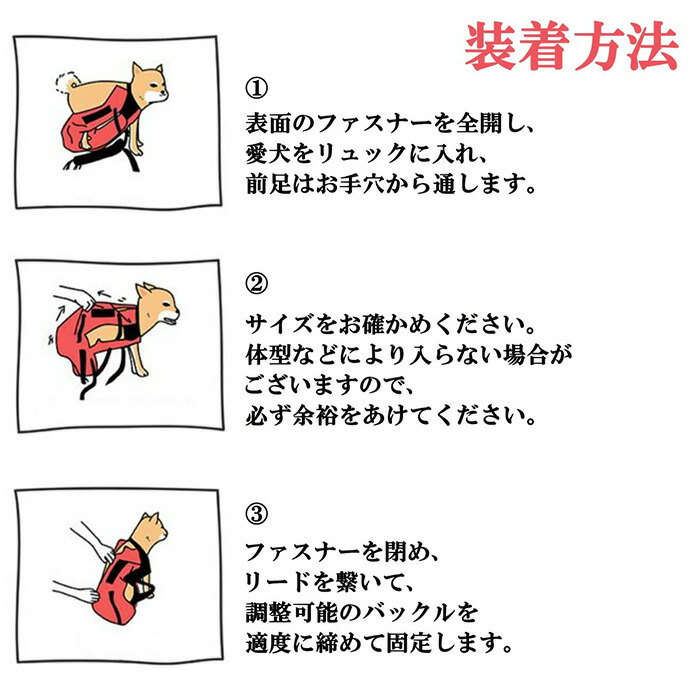 装着方法

①
表面のファスナーを全開し、
愛犬をリュックに入れ、
前足はお手穴から通します。

②
サイズをお確かめください。
体型などにより入らない場合が
ございますので、
必ず余裕をあけてください。

③
ファスナーを閉め、
リードを繋いて、
調整可能のバックルを
適度に締めて固定します。