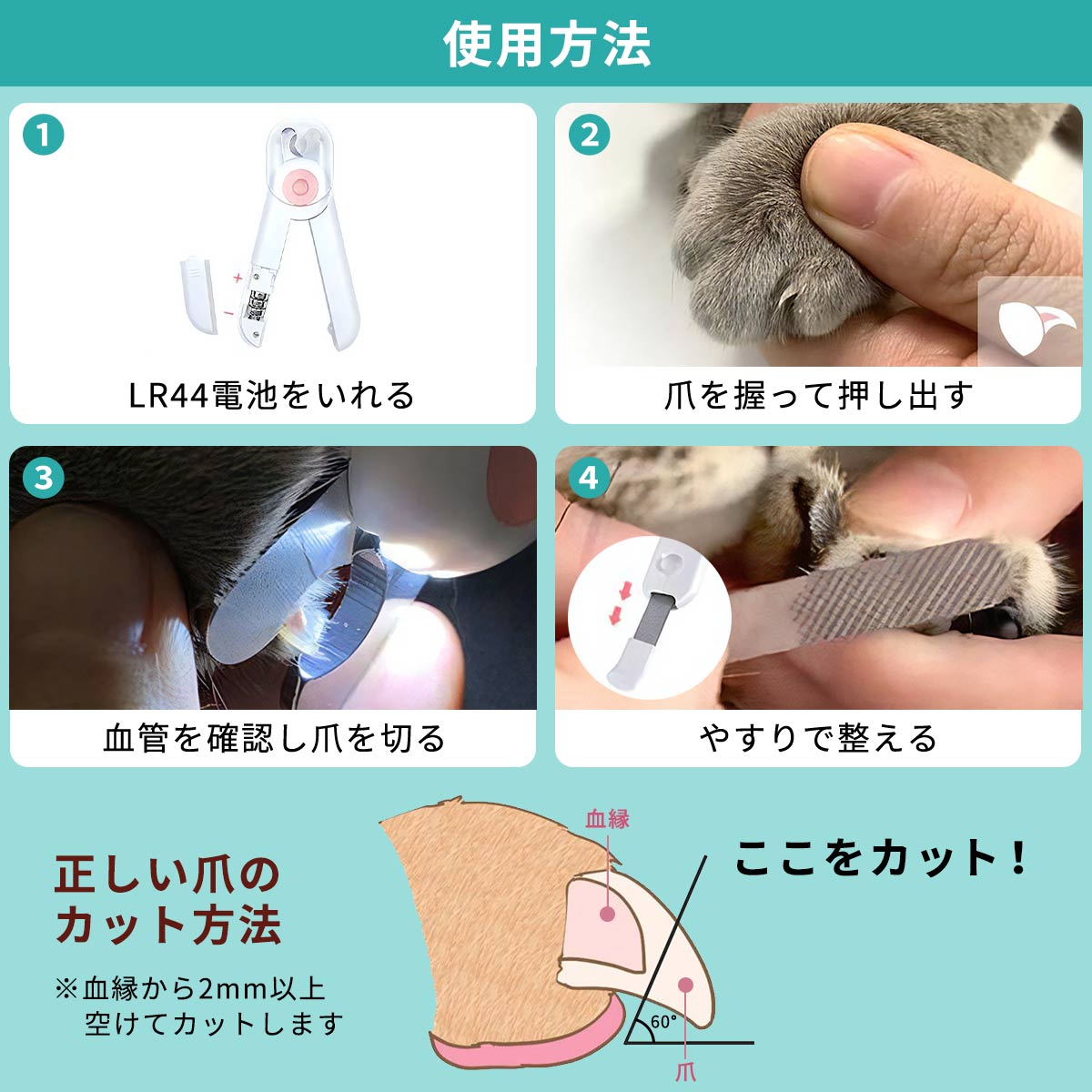 使用方法

1
+
−
LR44電池をいれる

2
爪を握って押し出す

3
血管を確認し爪を切る

4
やすりで整える

正しい爪の
カット方法

※血縁から2mm以上
空けてカットします

血縁
ここをカット！
60°
爪