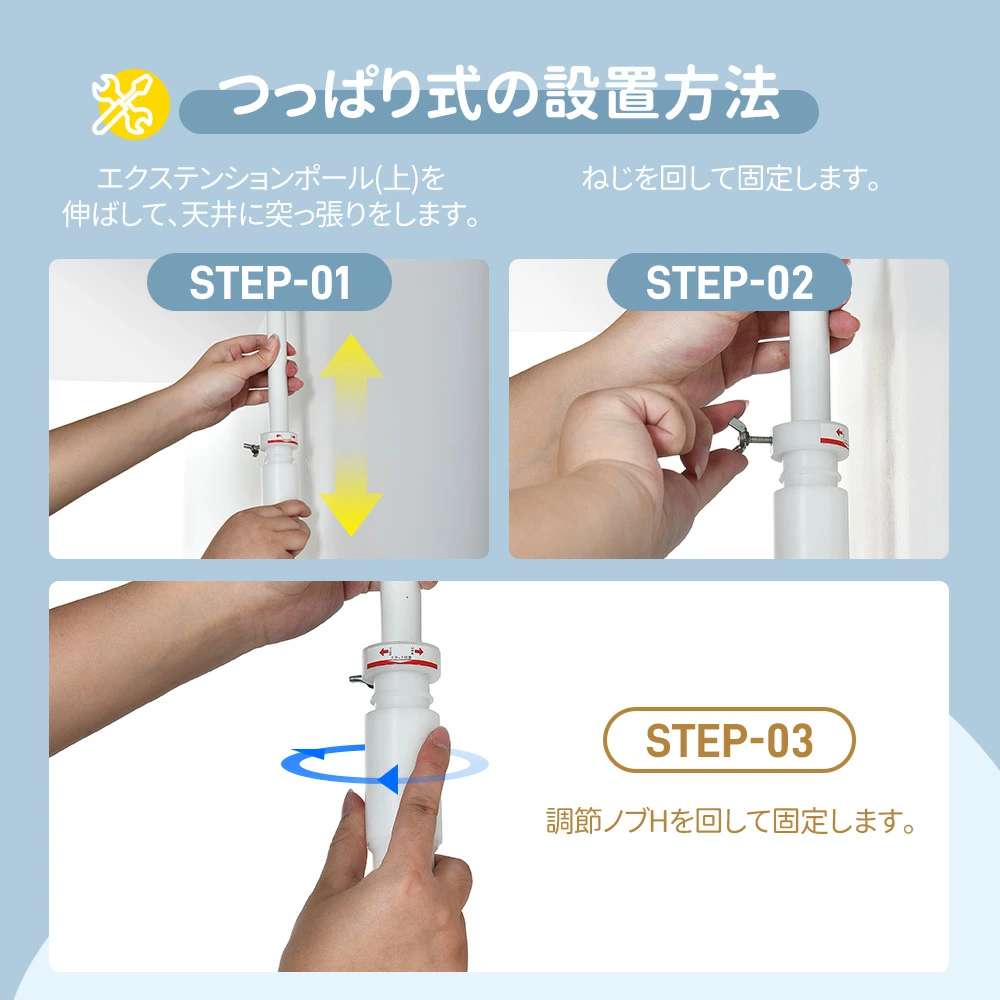 つっぱり式の設置方法

エクステンションポール(上)を伸ばして、天井に突っ張りをします。

ねじを回して固定します。

STEP-01

STEP-02

STEP-03

調節ノブHを回して固定します。