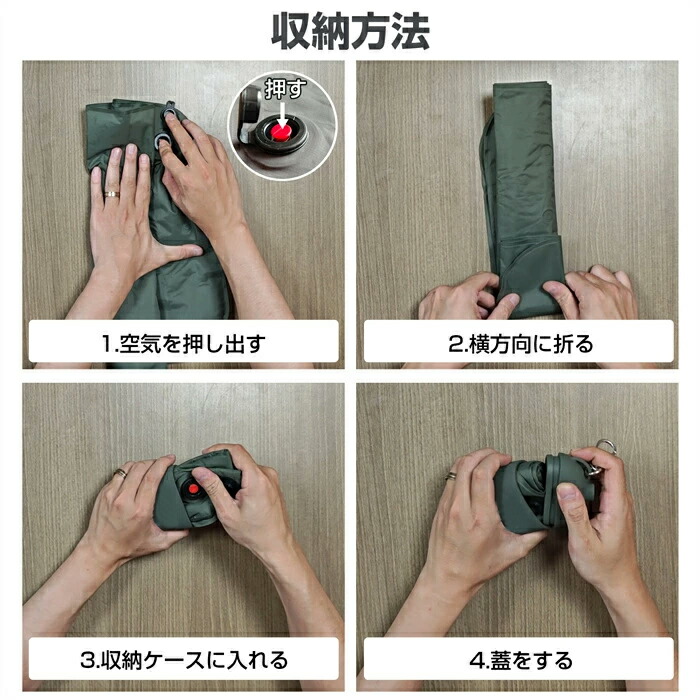 収納方法

押す

1.空気を押し出す

2.横方向に折る

3.収納ケースに入れる

4.蓋をする