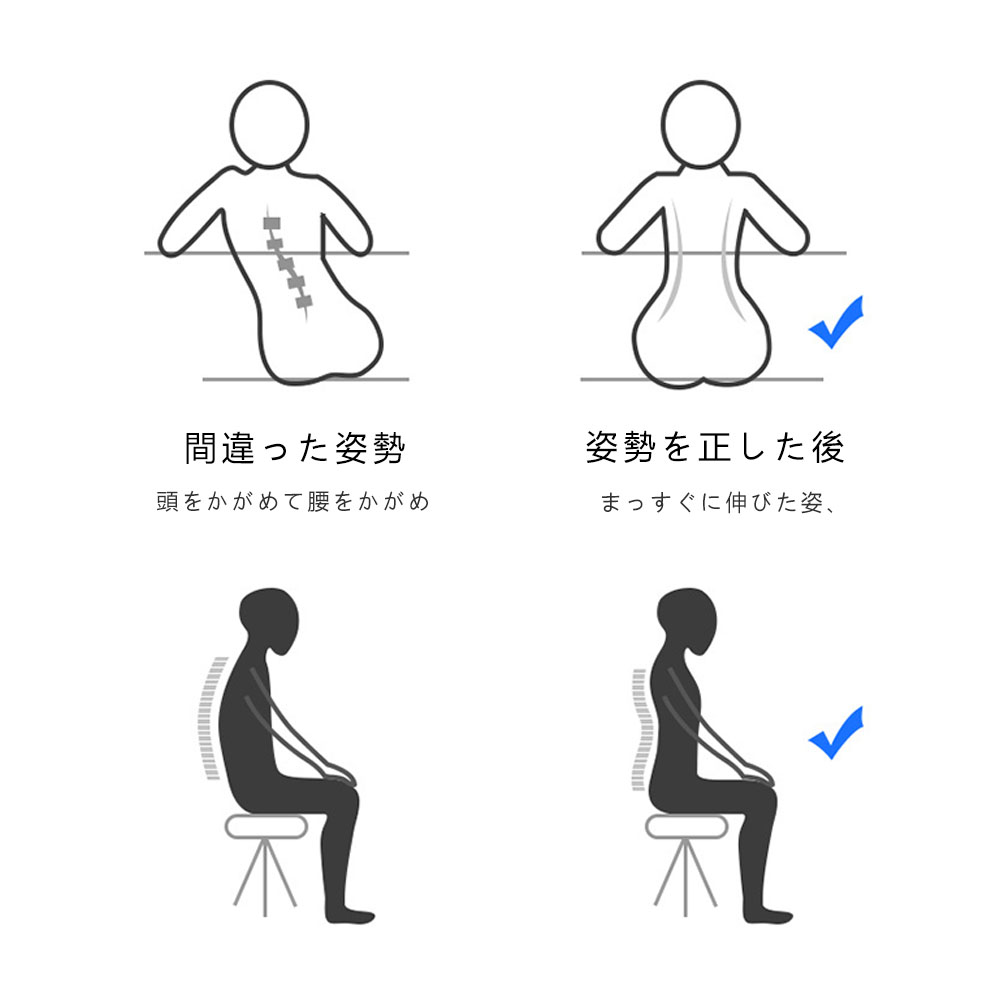 間違った姿勢

頭をかがめて腰をかがめ

姿勢を正した後

まっすぐに伸びた姿、