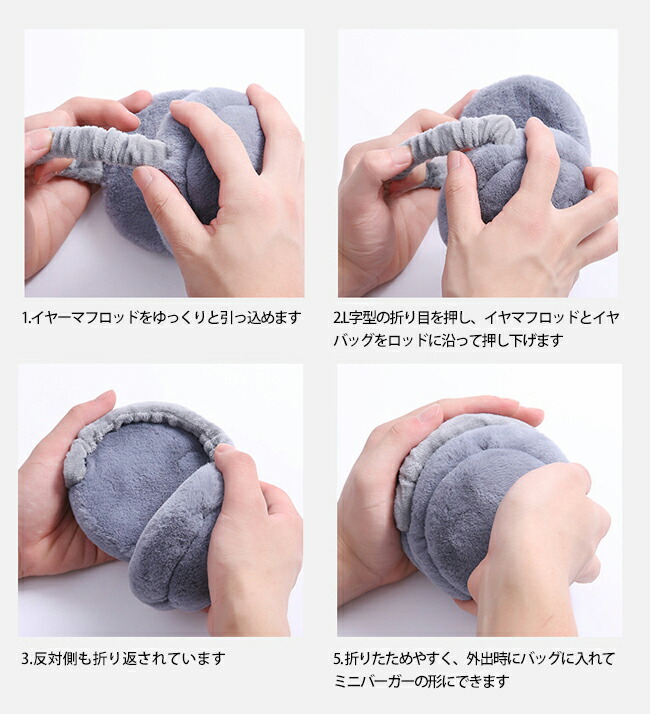 1.イヤーマフロッドをゆっくりと引っ込めます

2.L字型の折り目を押し、イヤマフロッドとイヤバッグをロッドに沿って押し下げます

3.反対側も折り返されています

5.折りたためやすく、外出時にバッグに入れてミニバーガーの形にできます