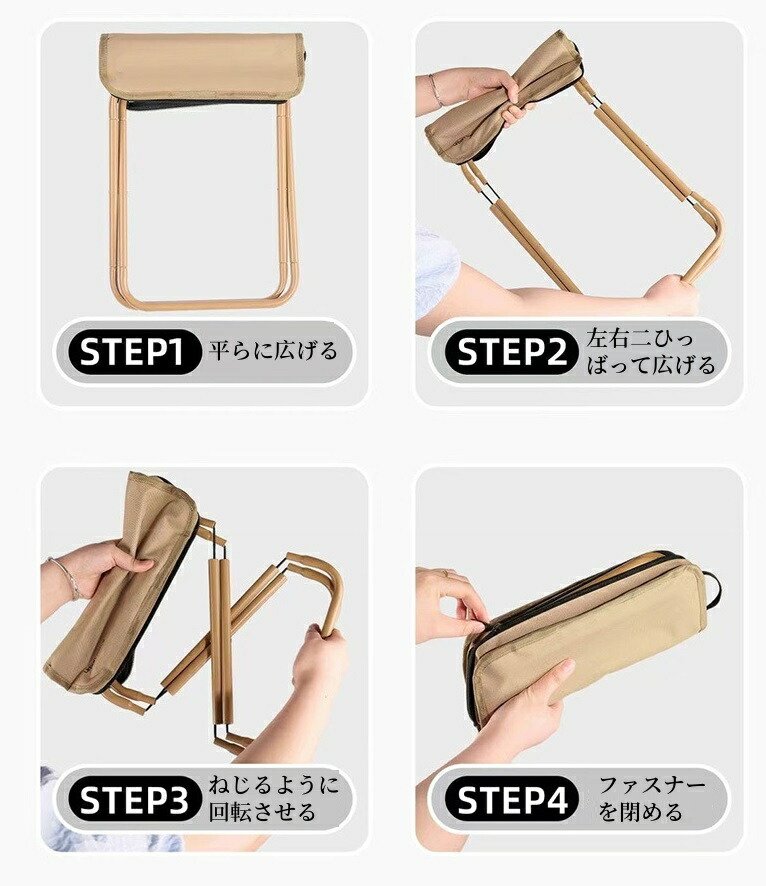 STEP1 平らに広げる

STEP2 左右二ひっぱって広げる

STEP3 ねじるように回転させる

STEP4 ファスナーを閉める