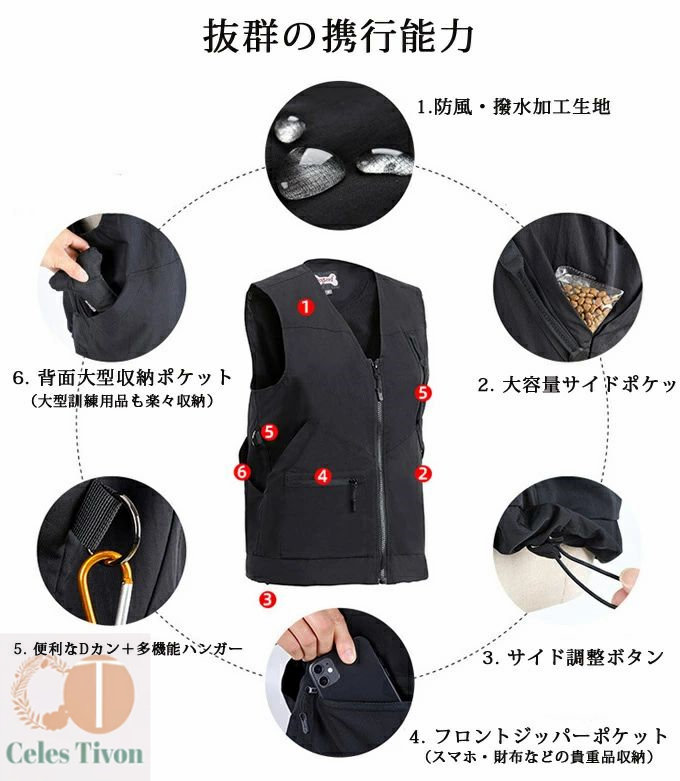 抜群の携行能力

1.防風・撥水加工生地

6. 背面大型収納ポケット
（大型訓練用品も楽々収納）

2. 大容量サイドポケッ

1

5

5

6

4

2

3

5. 便利なDカン＋多機能ハンガー

3. サイド調整ボタン

4. フロントジッパーポケット
（スマホ・財布などの貴重品収納）

Celes Tivon