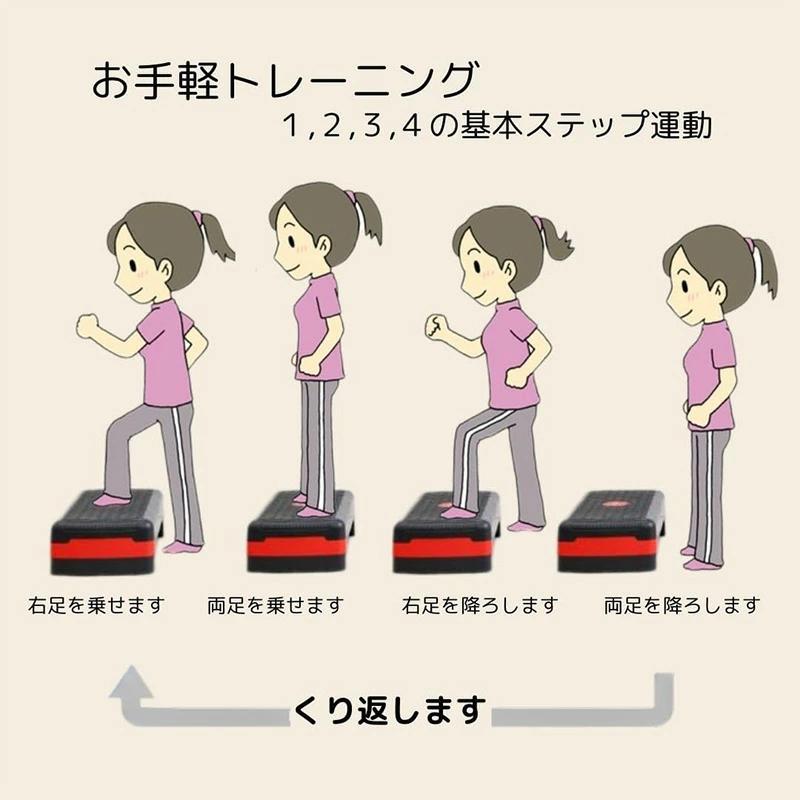 お手軽トレーニング
1,2,3,4の基本ステップ運動

右足を乗せます

両足を乗せます

右足を降ろします

両足を降ろします

くり返します