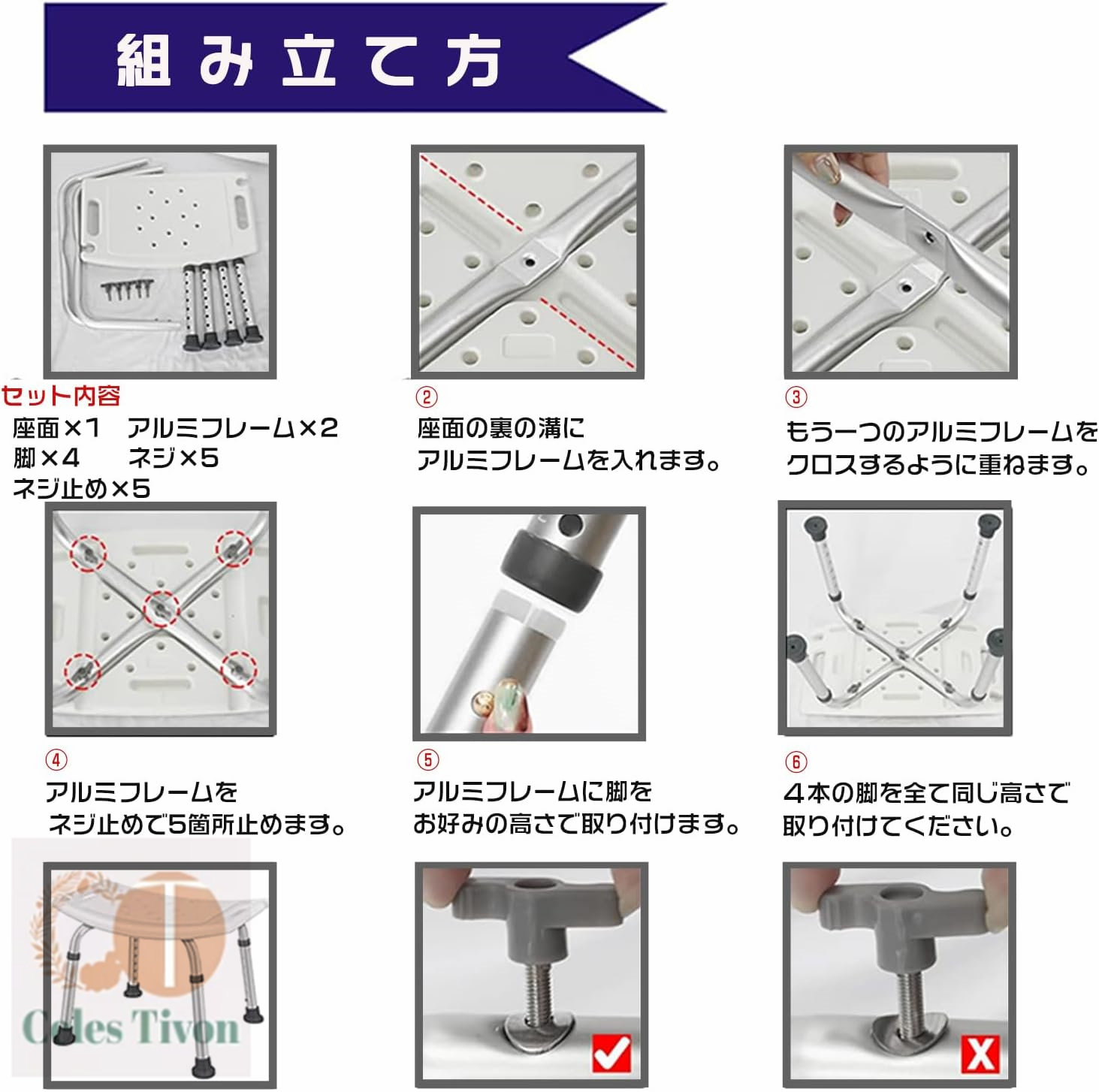 組み立て方

セット内容
座面×1　アルミフレーム×2
脚×4　　ネジ×5
ネジ止め×5

②
座面の裏の溝に
アルミフレームを入れます。

③
もう一つのアルミフレームを
クロスするように重ねます。

④
アルミフレームを
ネジ止めで5箇所止めます。

⑤
アルミフレームに脚を
お好みの高さで取り付けます。

⑥
４本の脚を全て同じ高さで
取り付けてください。

Odes Tivon