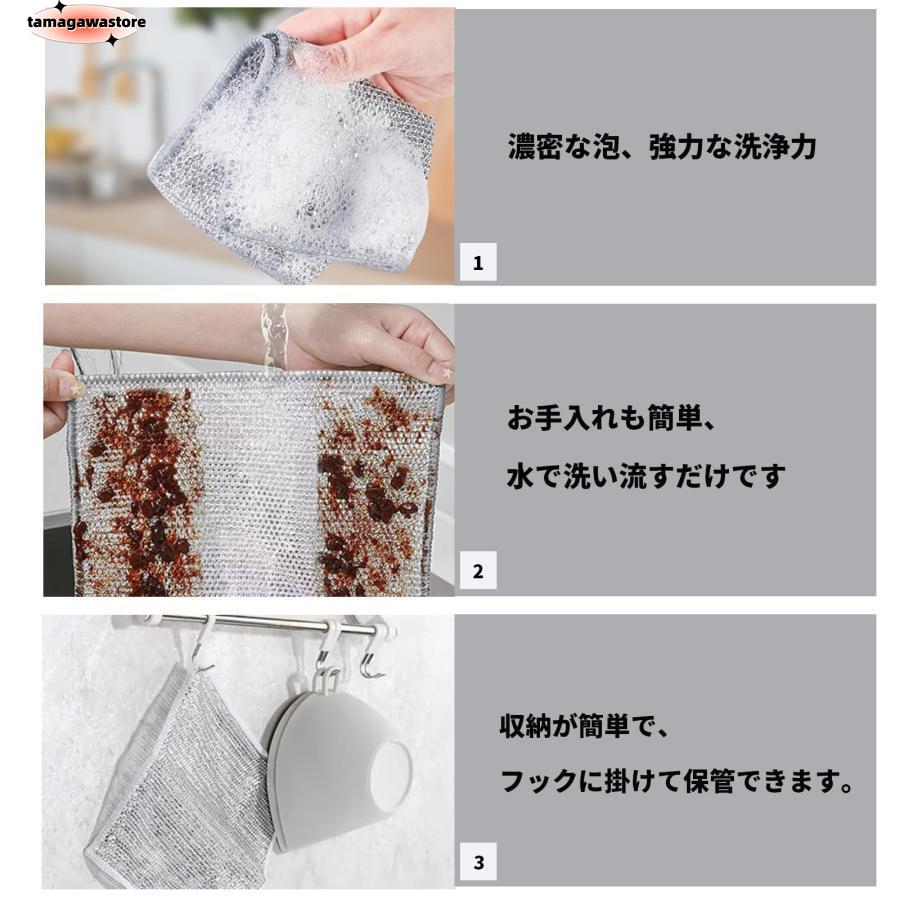 tamagawastore

濃密な泡、強力な洗浄力

1

お手入れも簡単、

水で洗い流すだけです

2

収納が簡単で、

フックに掛けて保管できます。

3