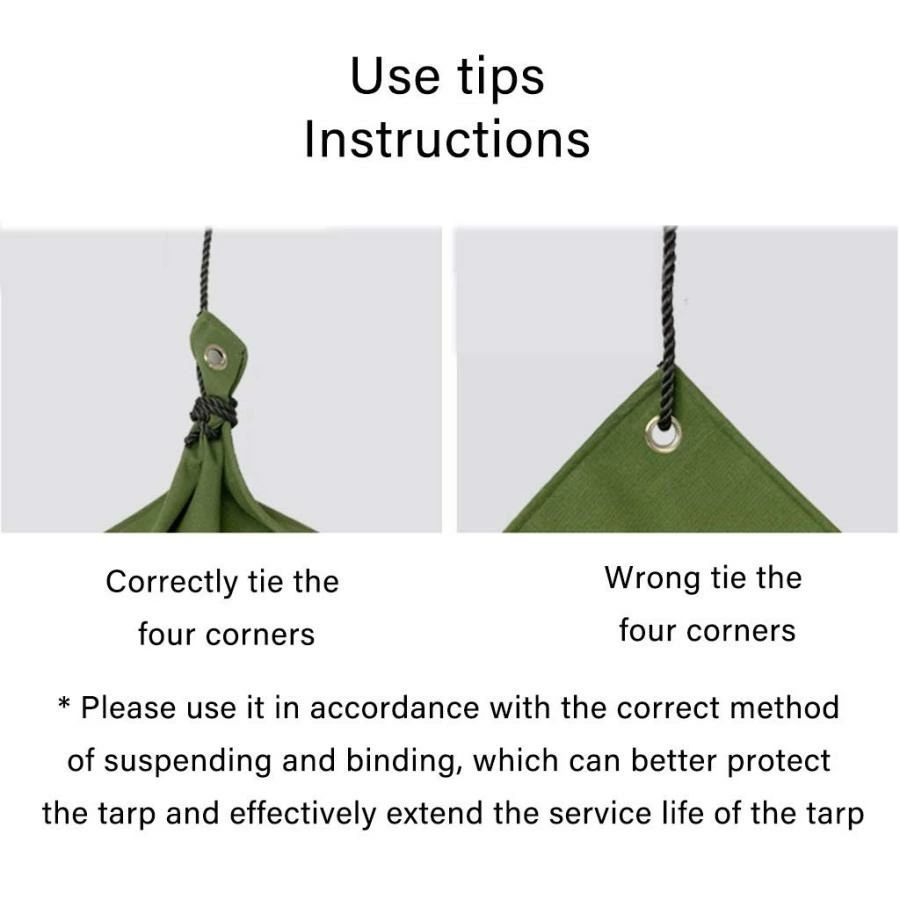 Use tips
Instructions

Correctly tie the four corners

Wrong tie the four corners

* Please use it in accordance with the correct method of suspending and binding, which can better protect the tarp and effectively extend the service life of the tarp