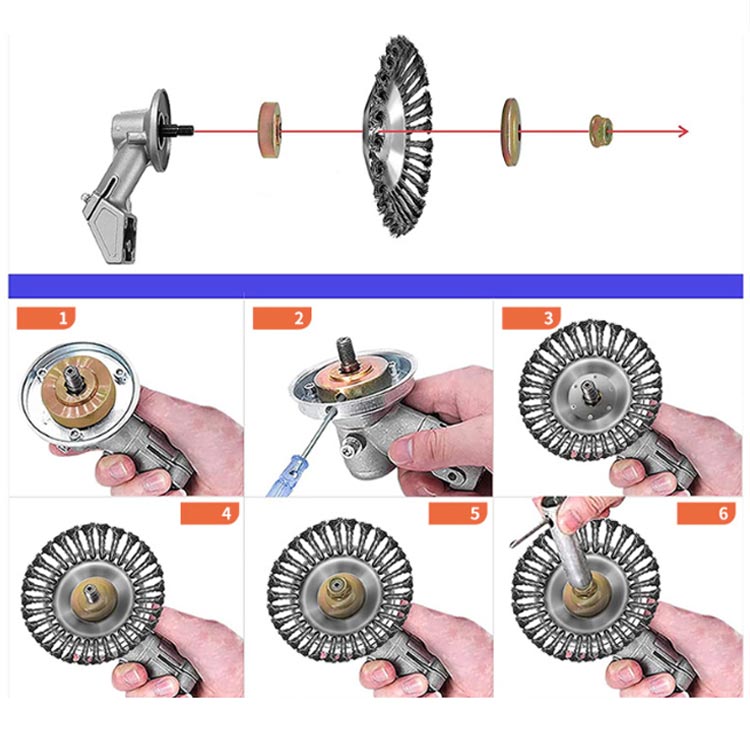 1

2

3

4

5

6