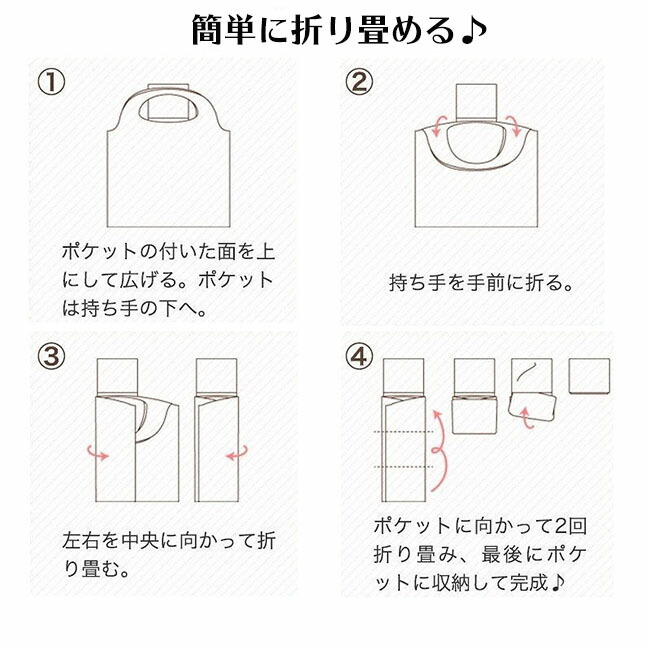 簡単に折り畳める♪

①
ポケットの付いた面を上にして広げる。ポケットは持ち手の下へ。

②
持ち手を手前に折る。

③
左右を中央に向かって折り畳む。

④
ポケットに向かって2回折り畳み、最後にポケットに収納して完成♪