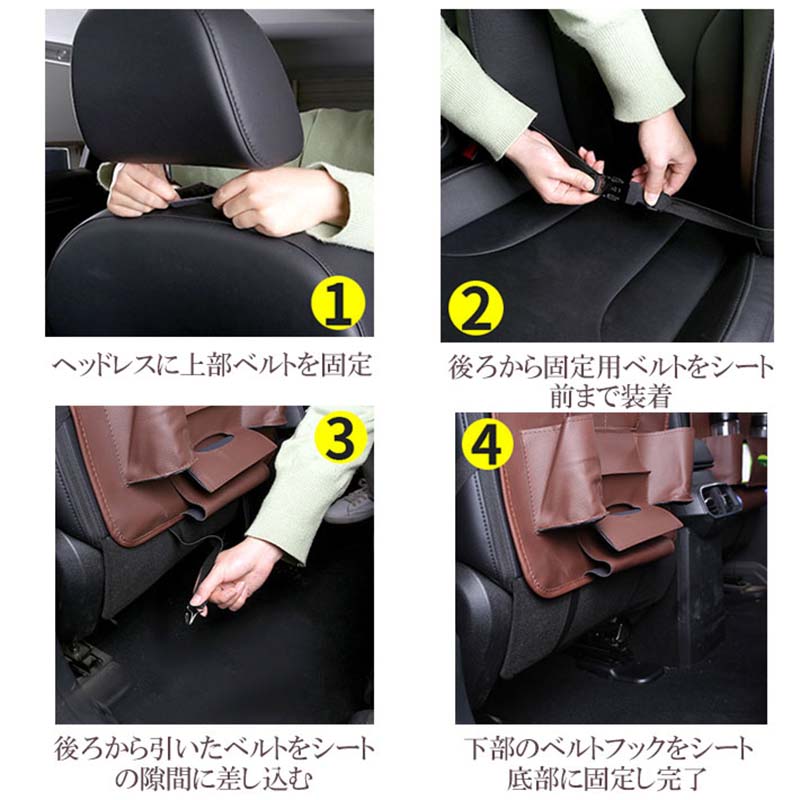 1

ヘッドレスに上部ベルトを固定

2

後ろから固定用ベルトをシート前まで装着

3

後ろから引いたベルトをシートの隙間に差し込む

4

下部のベルトフックをシート底部に固定し完了