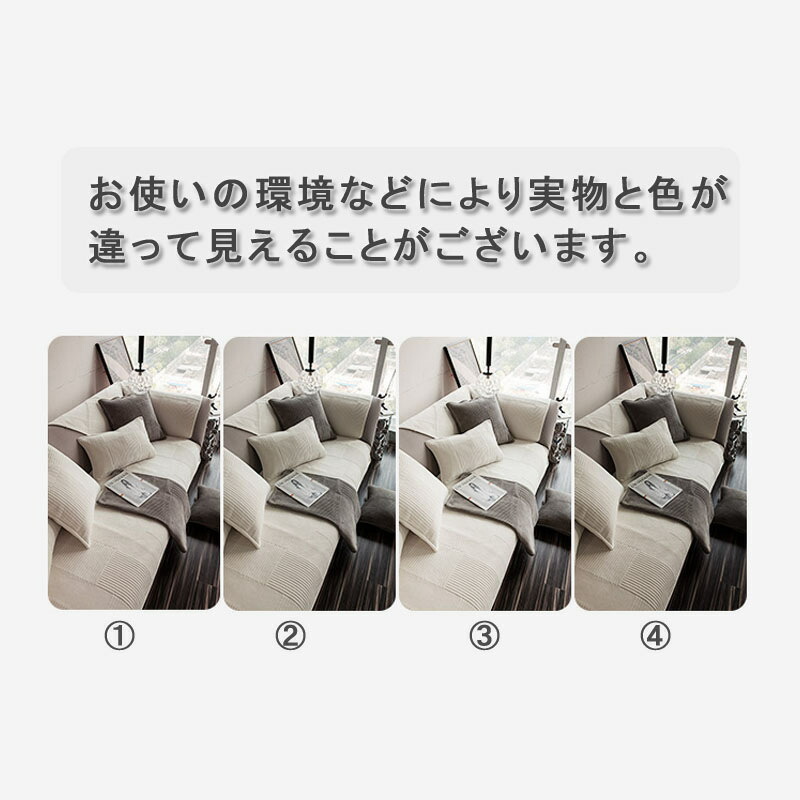 お使いの環境などにより実物と色が違って見えることがございます。

①

②

③

④