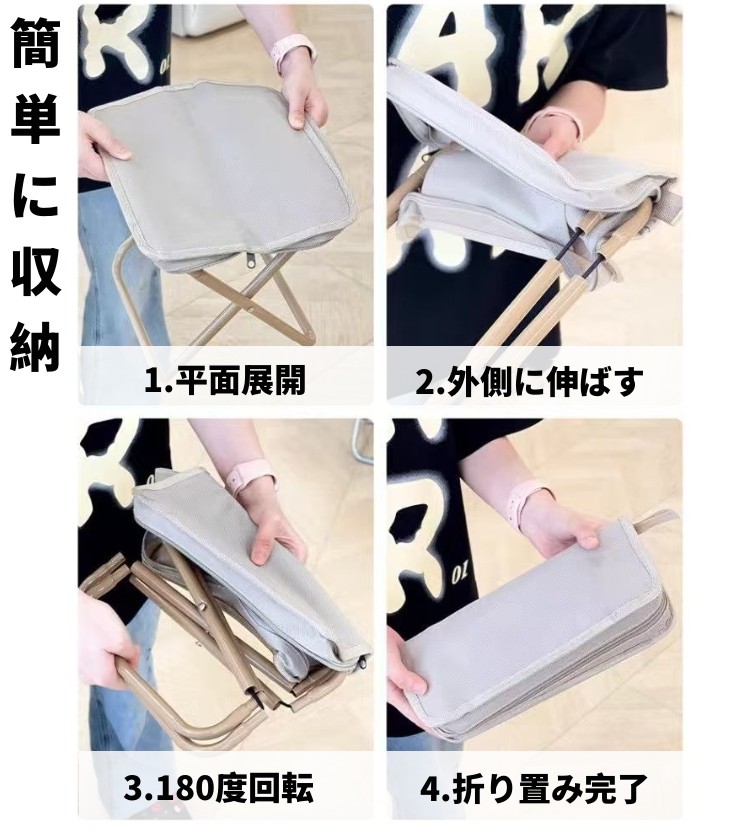 簡単に収納

1.平面展開

2.外側に伸ばす

3.180度回転

4.折り置み完了