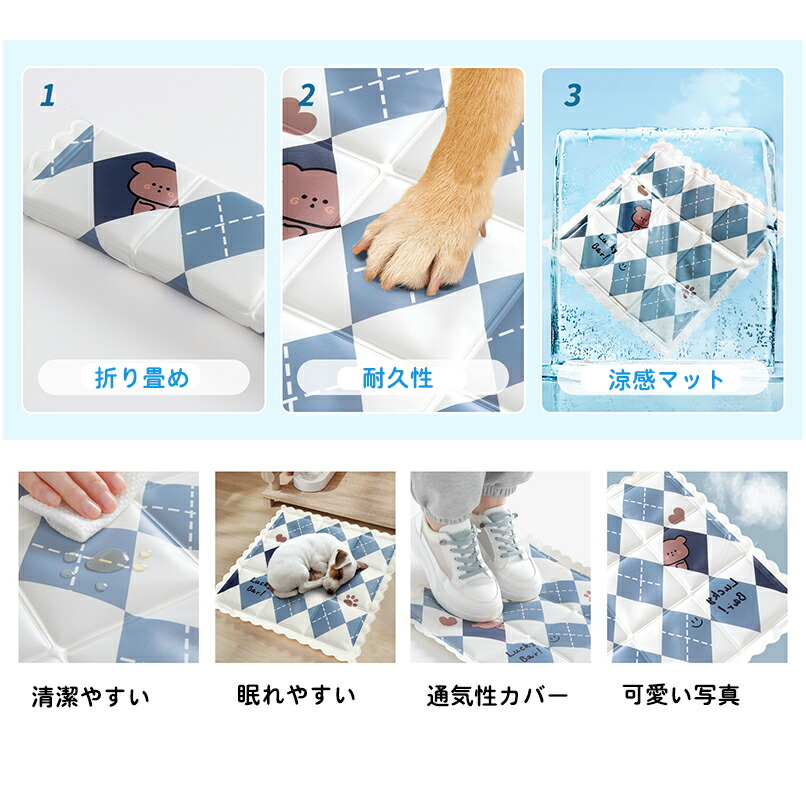 1

折り畳め

2

耐久性

3

Lucky Bar!

涼感マット

Lucky Bar!

Lucky Bar!

Lucky Bar!

清潔やすい

眠れやすい

通気性カバー

可愛い写真