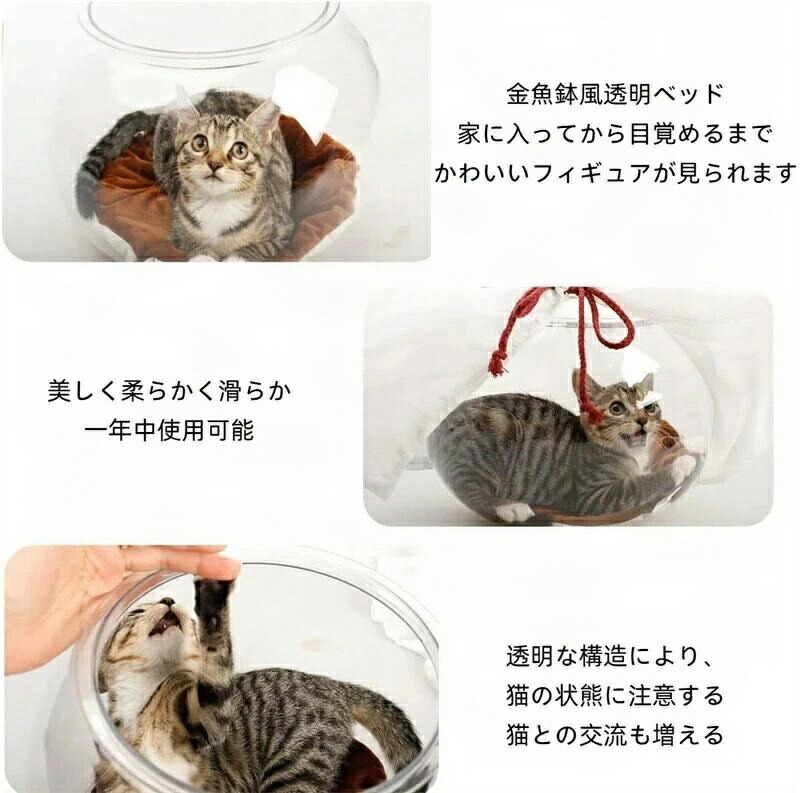 金魚鉢風透明ベッド
家に入ってから目覚めるまで
かわいいフィギュアが見られます

美しく柔らかく滑らか
一年中使用可能

透明な構造により、
猫の状態に注意する
猫との交流も増える