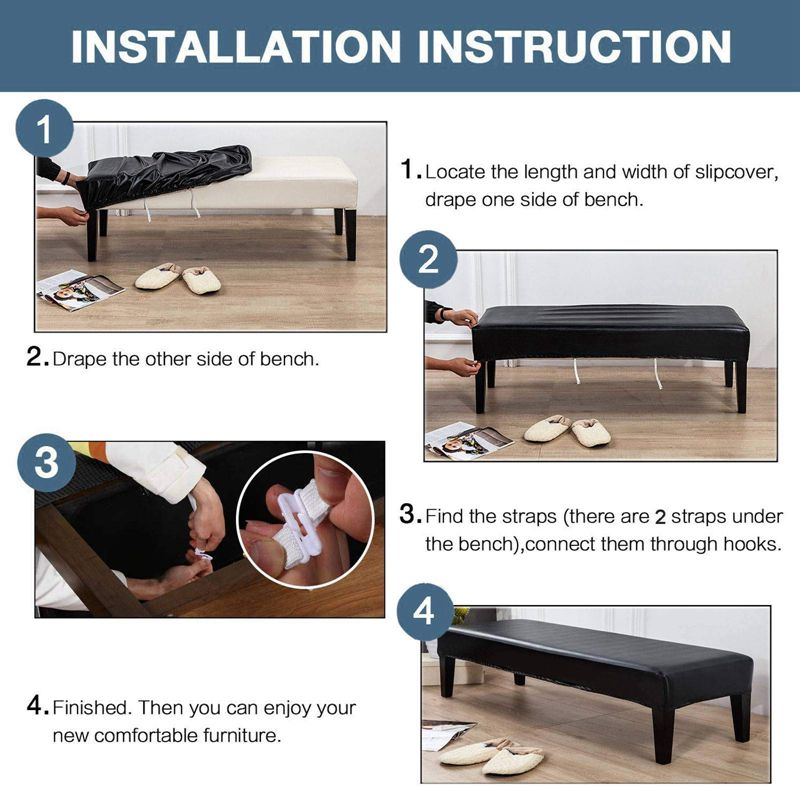 INSTALLATION INSTRUCTION

1

1. Locate the length and width of slipcover, drape one side of bench.

2

2. Drape the other side of bench.

3

3. Find the straps (there are 2 straps under the bench),connect them through hooks.

4

4. Finished. Then you can enjoy your new comfortable furniture.