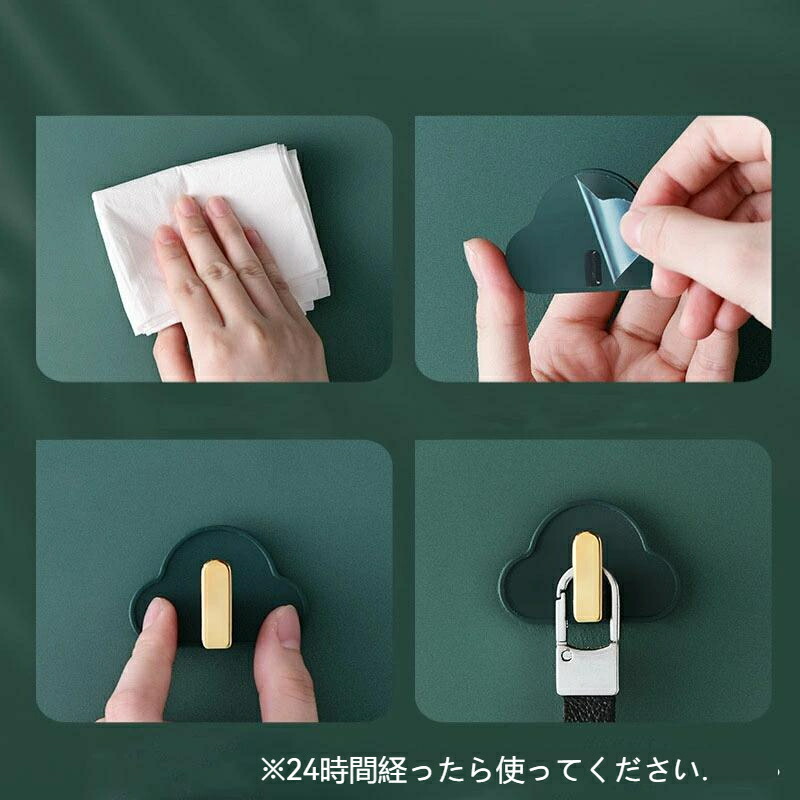 ※24時間経ったら使ってください.