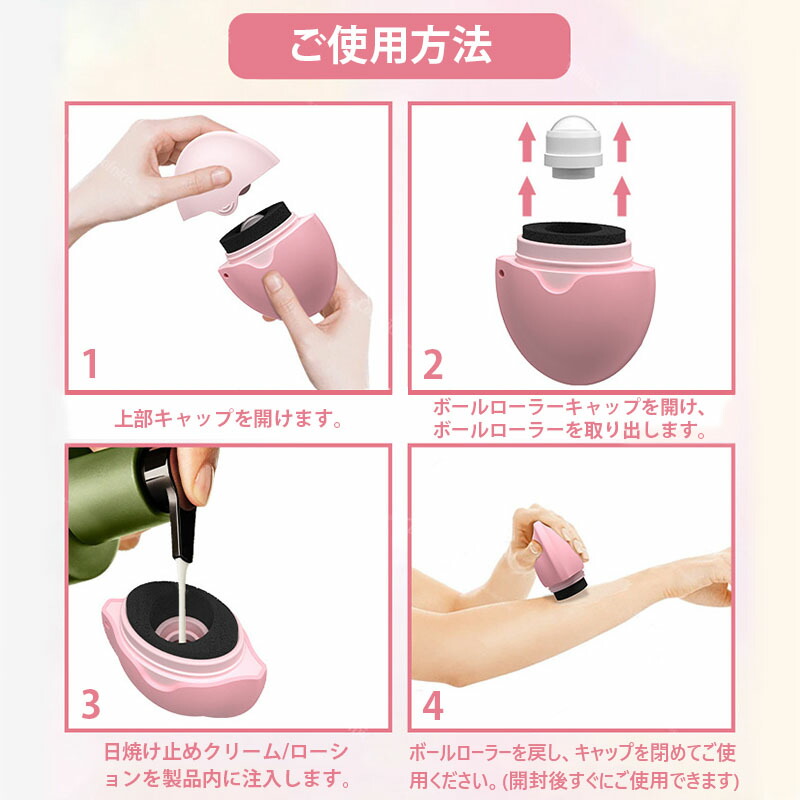 ご使用方法

1

上部キャップを開けます。

2

ボールローラーキャップを開け、ボールローラーを取り出します。

3

日焼け止めクリーム/ローションを製品内に注入します。

4

ボールローラーを戻し、キャップを閉めてご使用ください。(開封後すぐにご使用できます)