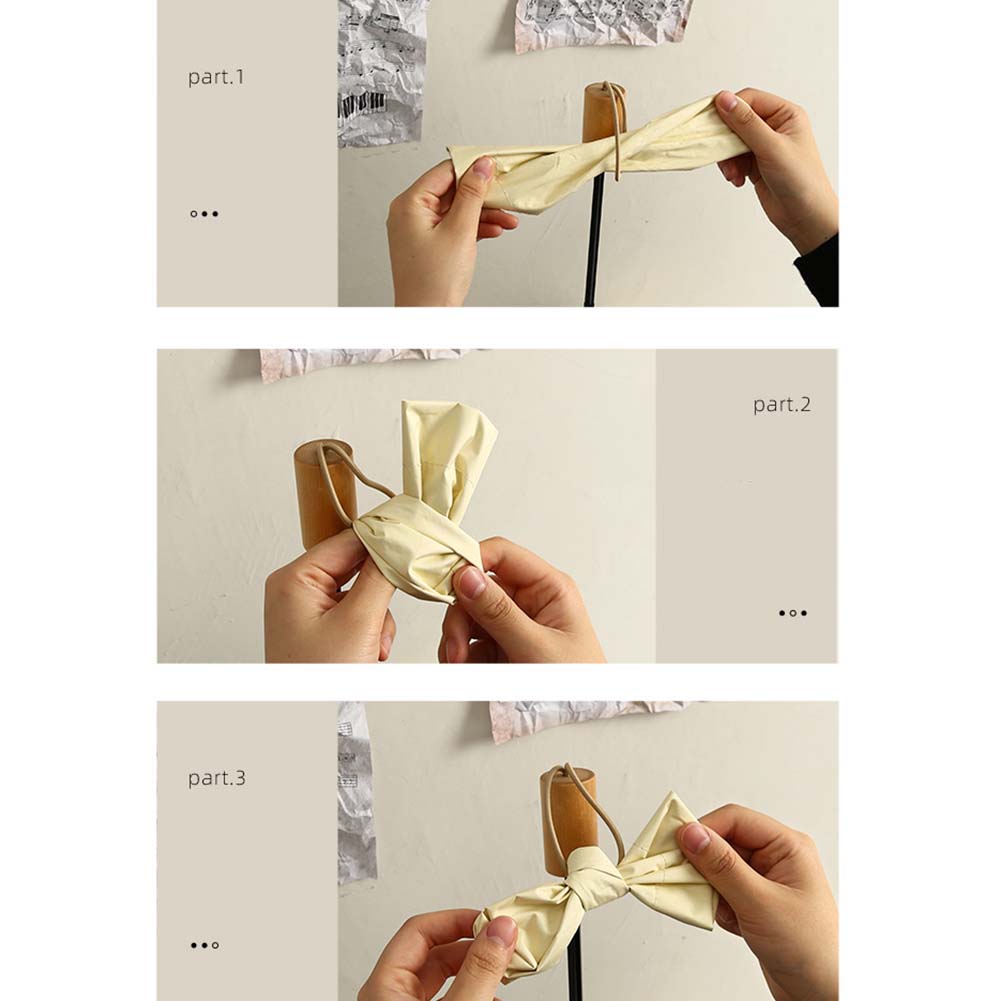 part.1

part.2

part.3