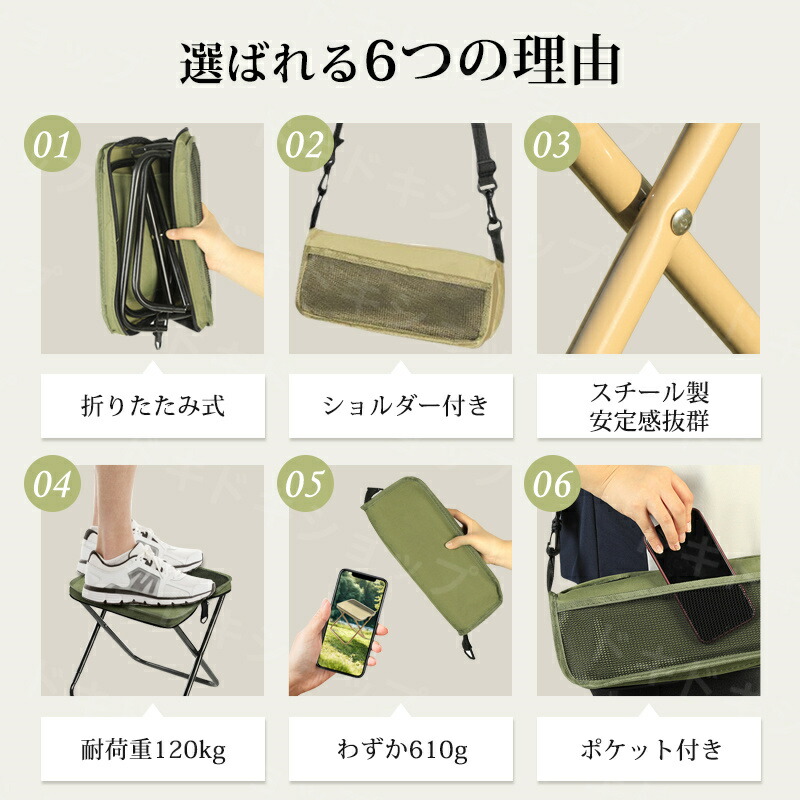 選ばれる6つの理由

01

折りたたみ式

02

ショルダー付き

03

スチール製
安定感抜群

04

耐荷重120kg

05

わずか610g

06

ポケット付き