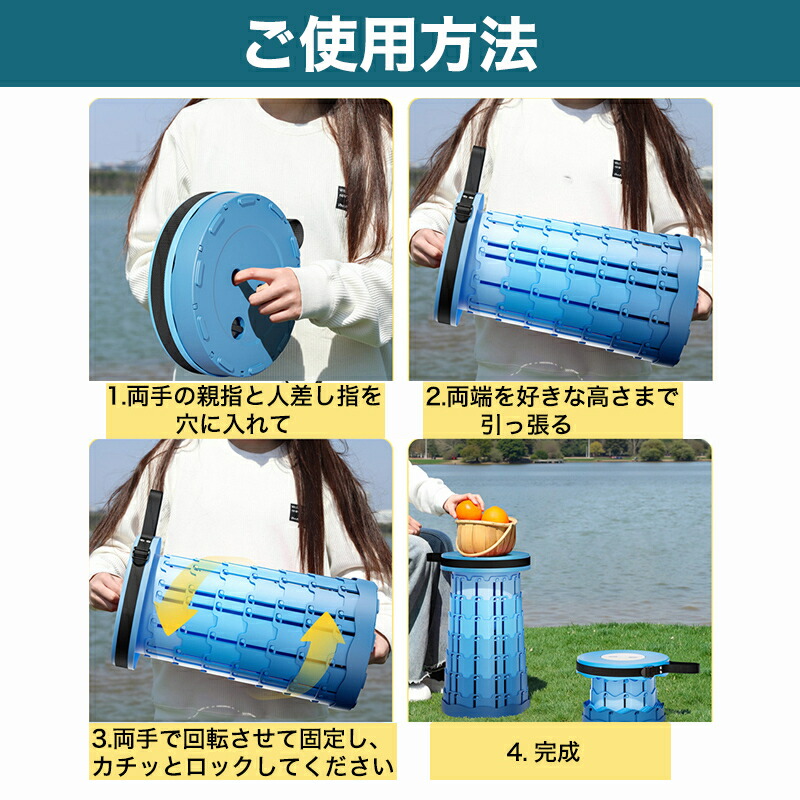 ご使用方法

1.両手の親指と人差し指を穴に入れて

2.両端を好きな高さまで引っ張る

3.両手で回転させて固定し、カチッとロックしてください

4. 完成