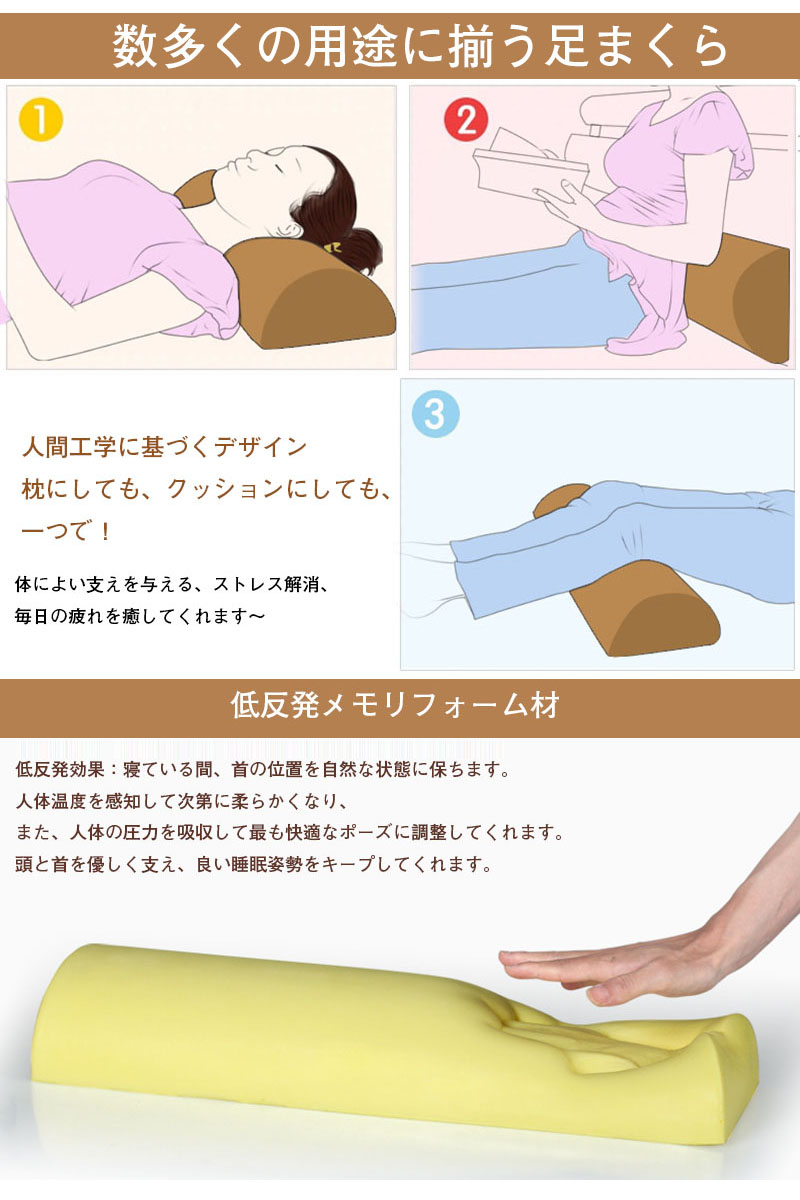 数多くの用途に揃う足まくら

1

2

3

人間工学に基づくデザイン
枕にしても、クッションにしても、
一つで！

体によい支えを与える、ストレス解消、
毎日の疲れを癒してくれます～

低反発メモリフォーム材

低反発効果：寝ている間、首の位置を自然な状態に保ちます。
人体温度を感知して次第に柔らかくなり、
また、人体の圧力を吸収して最も快適なポーズに調整してくれます。
頭と首を優しく支え、良い睡眠姿勢をキープしてくれます。