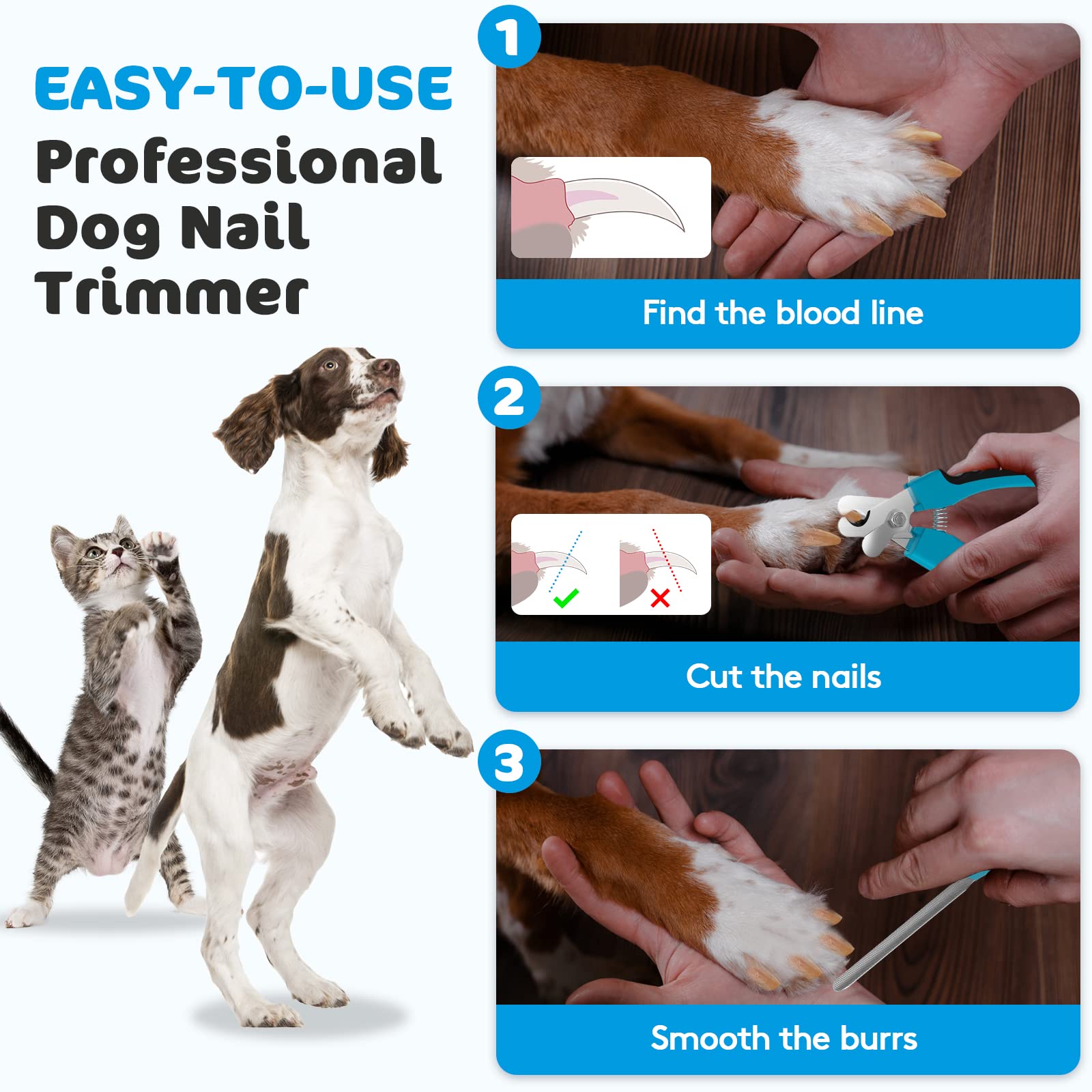 EASY-TO-USE
Professional Dog Nail Trimmer

1
Find the blood line

2
Cut the nails

3
Smooth the burrs