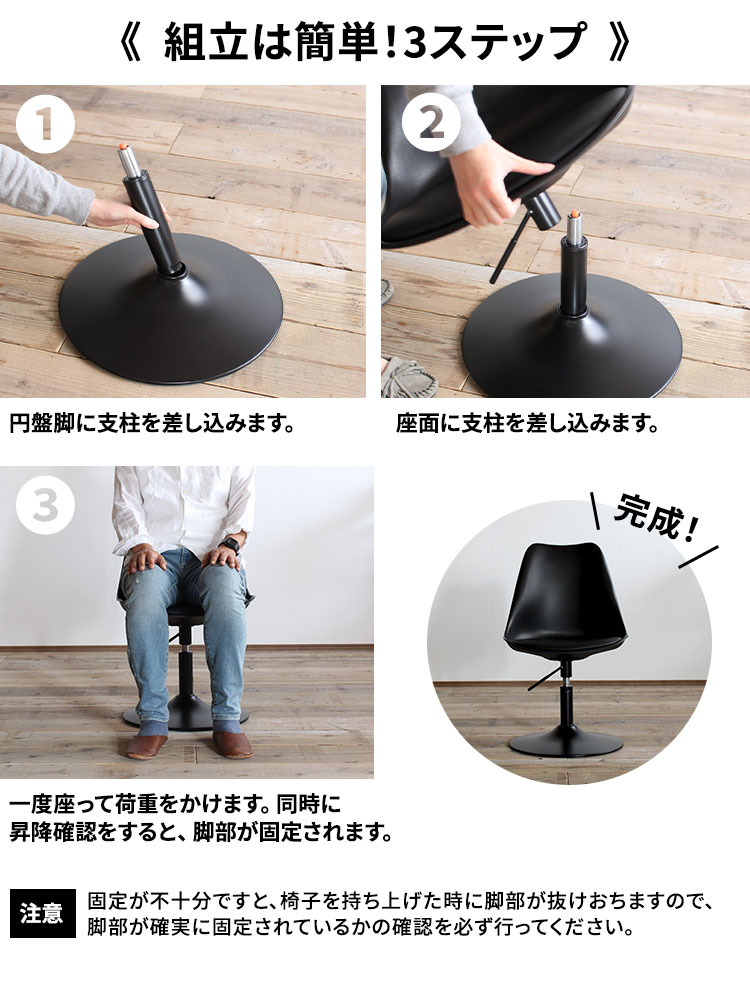 《 組立は簡単!3ステップ 》

1

円盤脚に支柱を差し込みます。

2

座面に支柱を差し込みます。

3

一度座って荷重をかけます。同時に昇降確認をすると、脚部が固定されます。

完成!

注意 固定が不十分ですと、椅子を持ち上げた時に脚部が抜けおちますので、脚部が確実に固定されているかの確認を必ず行ってください。