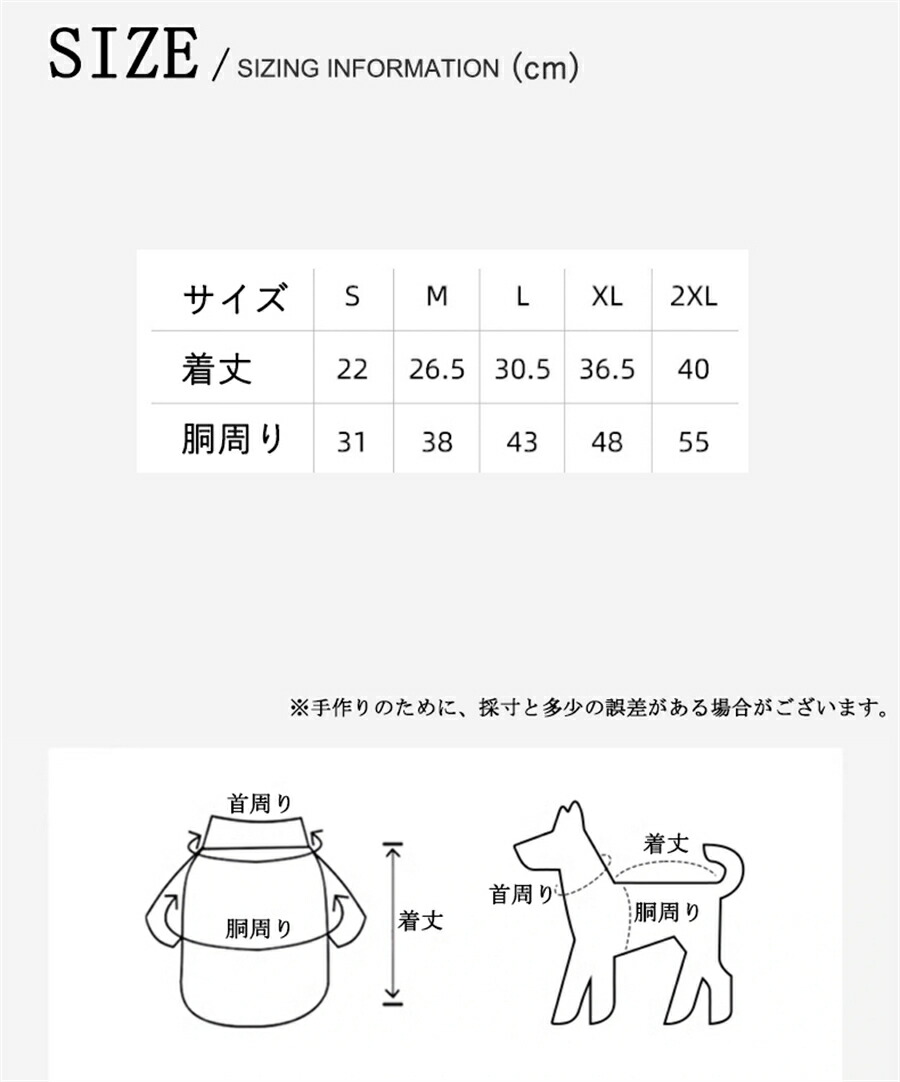 SIZE / SIZING INFORMATION (cm)

| サイズ | S | M | L | XL | 2XL |
|---|---|---|---|---|---|
| 着丈 | 22 | 26.5 | 30.5 | 36.5 | 40 |
| 胴周り | 31 | 38 | 43 | 48 | 55 |

※手作りのために、採寸と多少の誤差がある場合がございます。

首周り
胴周り
着丈

着丈
首周り
胴周り