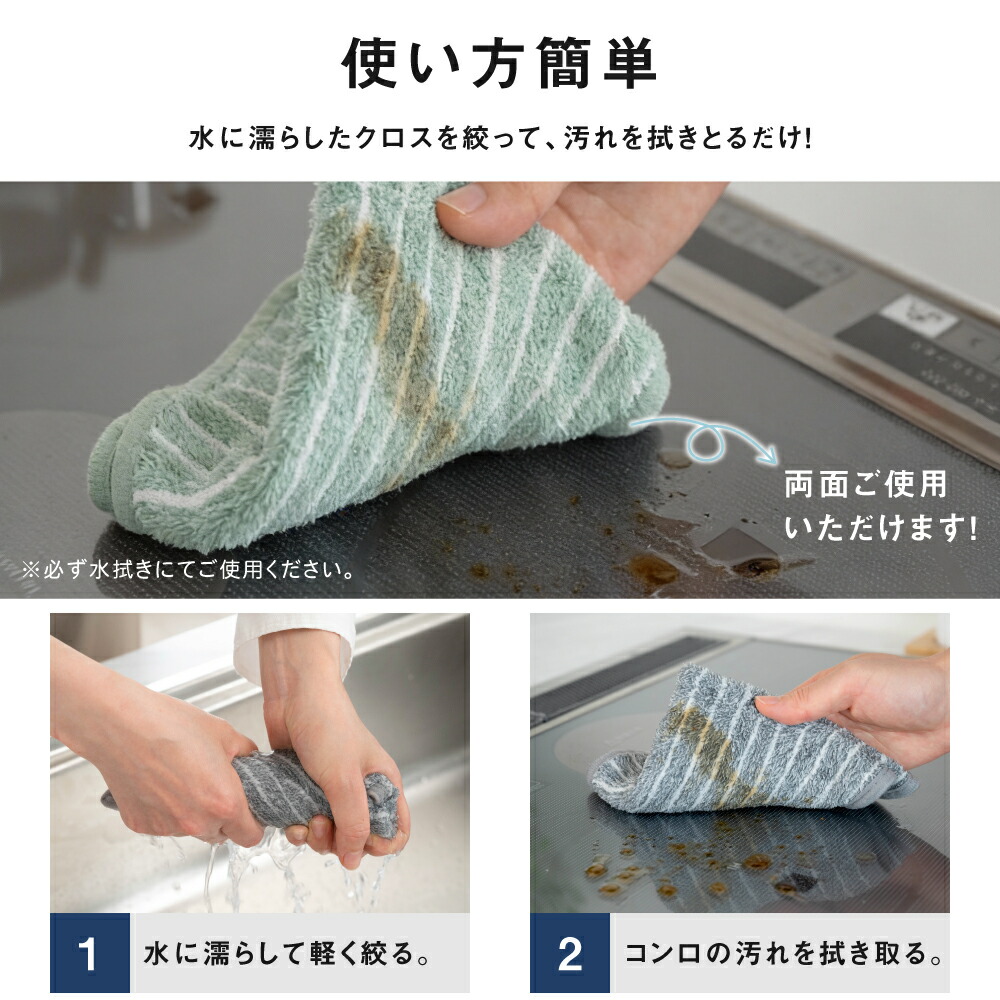 使い方簡単

水に濡らしたクロスを絞って、汚れを拭きとるだけ!

両面ご使用いただけます!

※必ず水拭きにてご使用ください。

1 水に濡らして軽く絞る。

2 コンロの汚れを拭き取る。