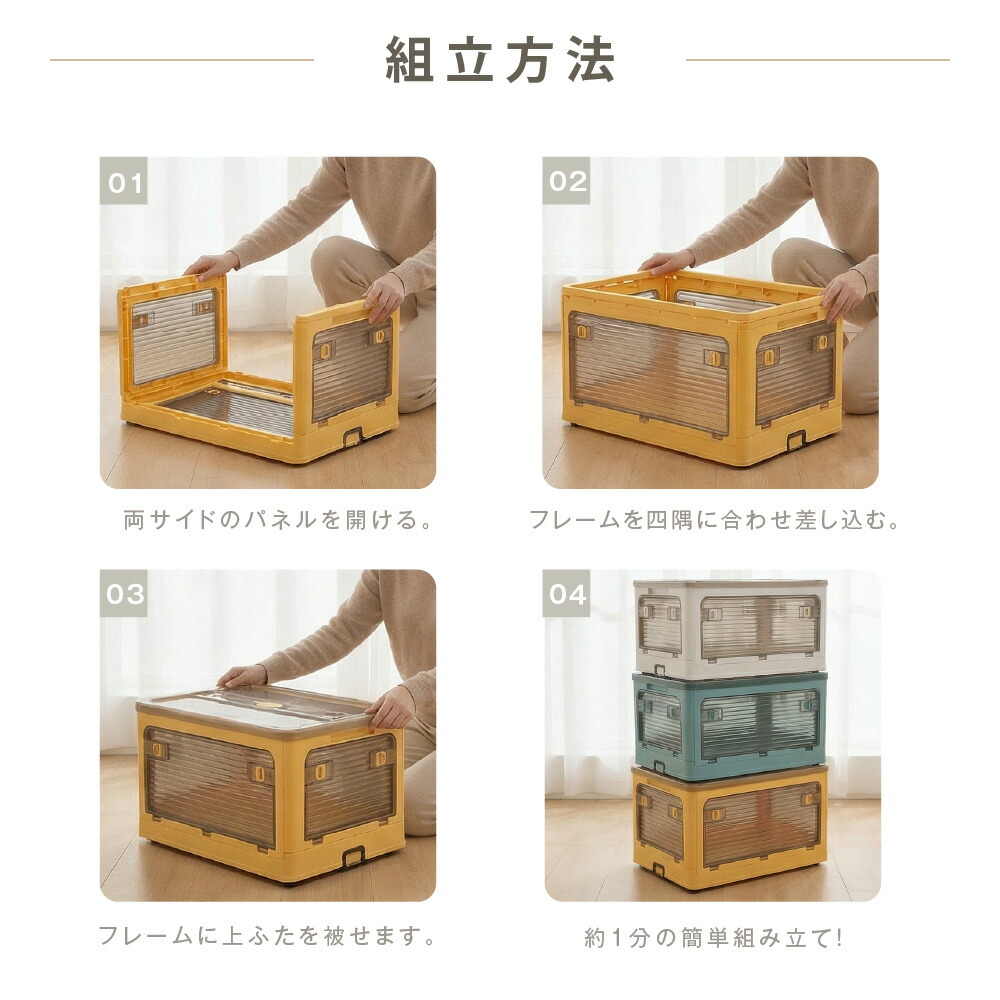 組立方法

01

両サイドのパネルを開ける。

02

フレームを四隅に合わせ差し込む。

03

フレームに上ふたを被せます。

04

約1分の簡単組み立て!