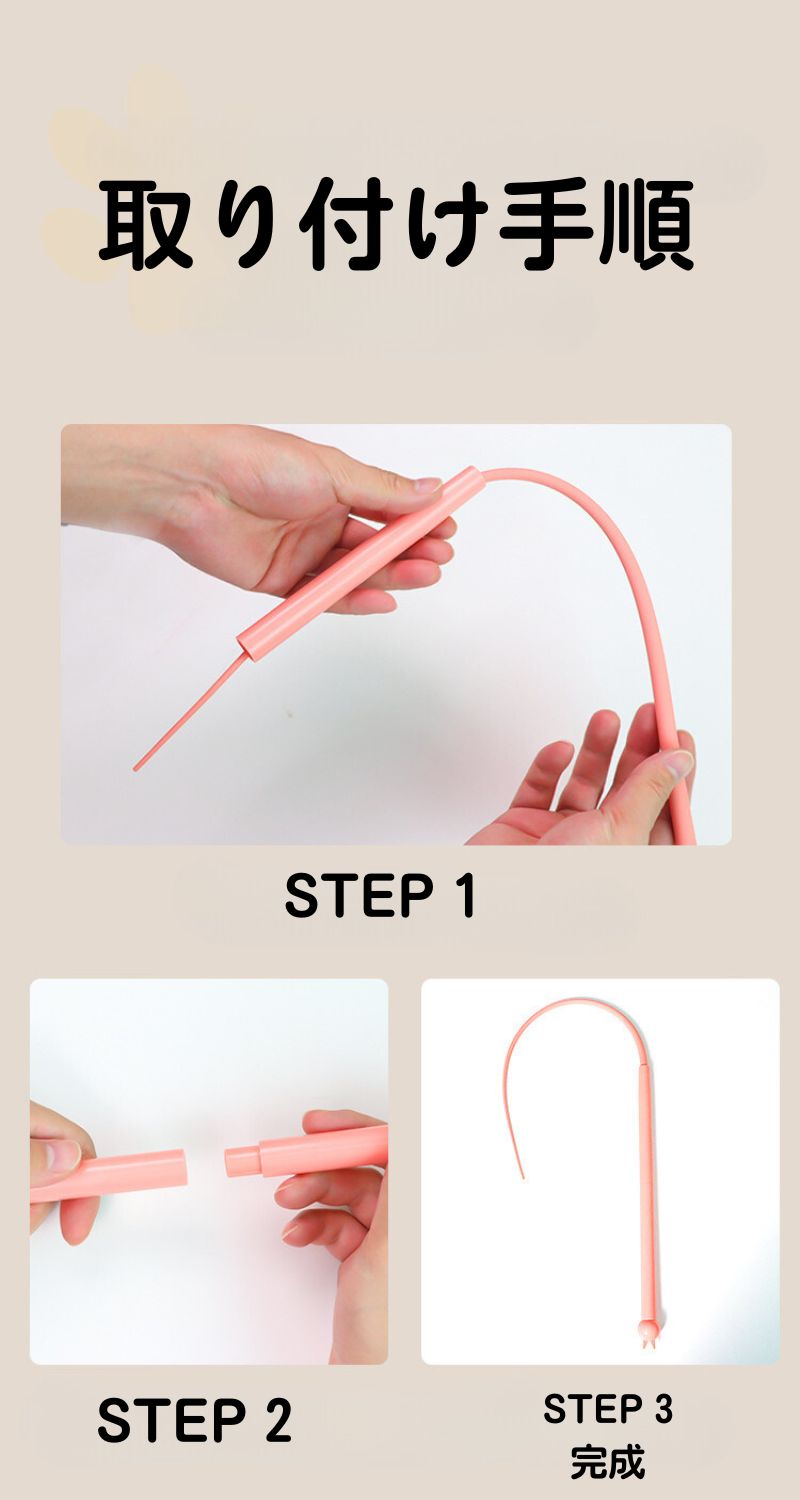 取り付け手順

STEP 1

STEP 2

STEP 3
完成