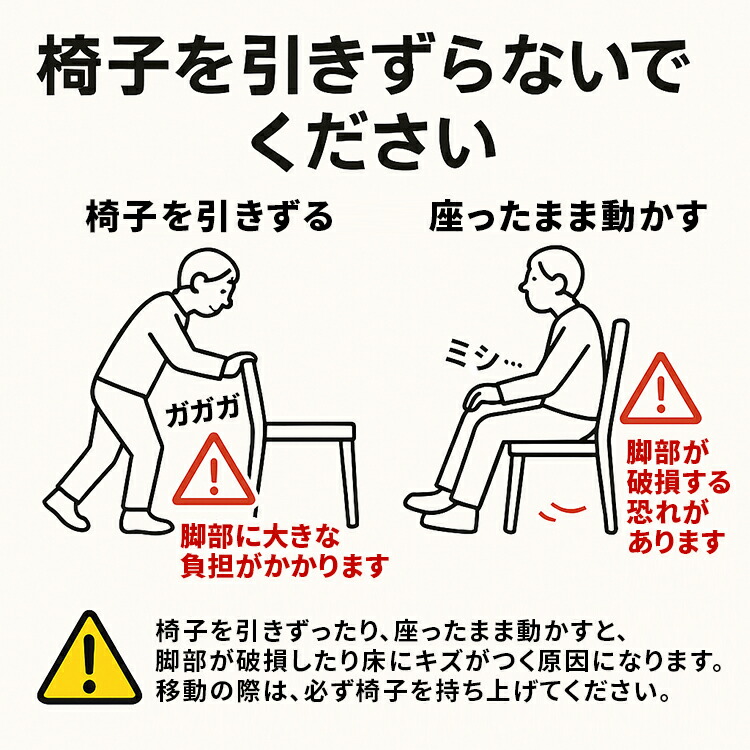 椅子を引きずらないでください

椅子を引きずる

ガガガ

脚部に大きな負担がかかります

座ったまま動かす

ミシ…

脚部が破損する恐れがあります

椅子を引きずったり、座ったまま動かすと、脚部が破損したり床にキズがつく原因になります。移動の際は、必ず椅子を持ち上げてください。