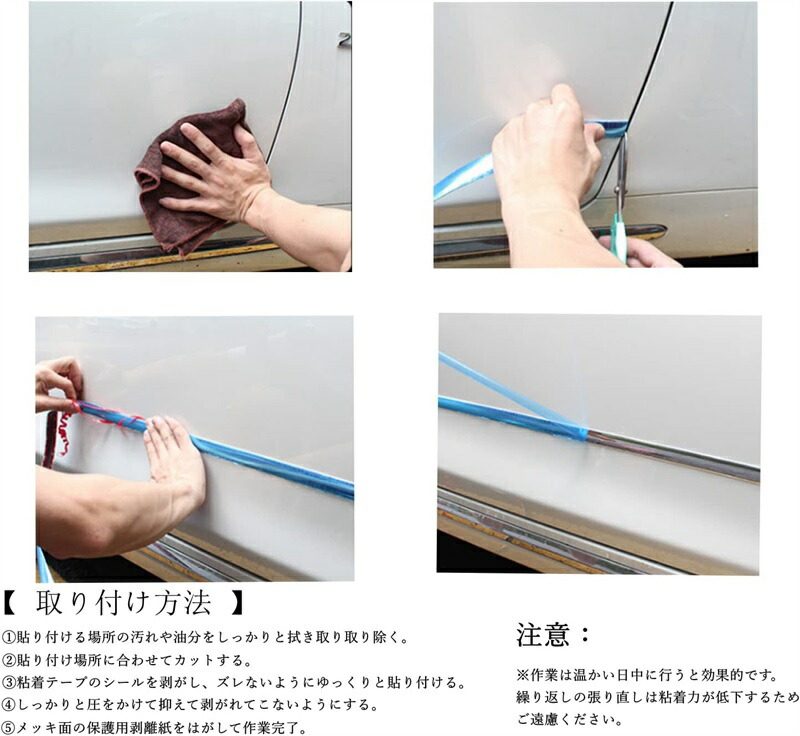 【 取り付け方法 】

①貼り付ける場所の汚れや油分をしっかりと拭き取り取り除く。
②貼り付け場所に合わせてカットする。
③粘着テープのシールを剥がし、ズレないようにゆっくりと貼り付ける。
④しっかりと圧をかけて抑えて剥がれてこないようにする。
⑤メッキ面の保護用剥離紙をはがして作業完了。

注意：

※作業は温かい日中に行うと効果的です。
繰り返しの張り直しは粘着力が低下するため
ご遠慮ください。